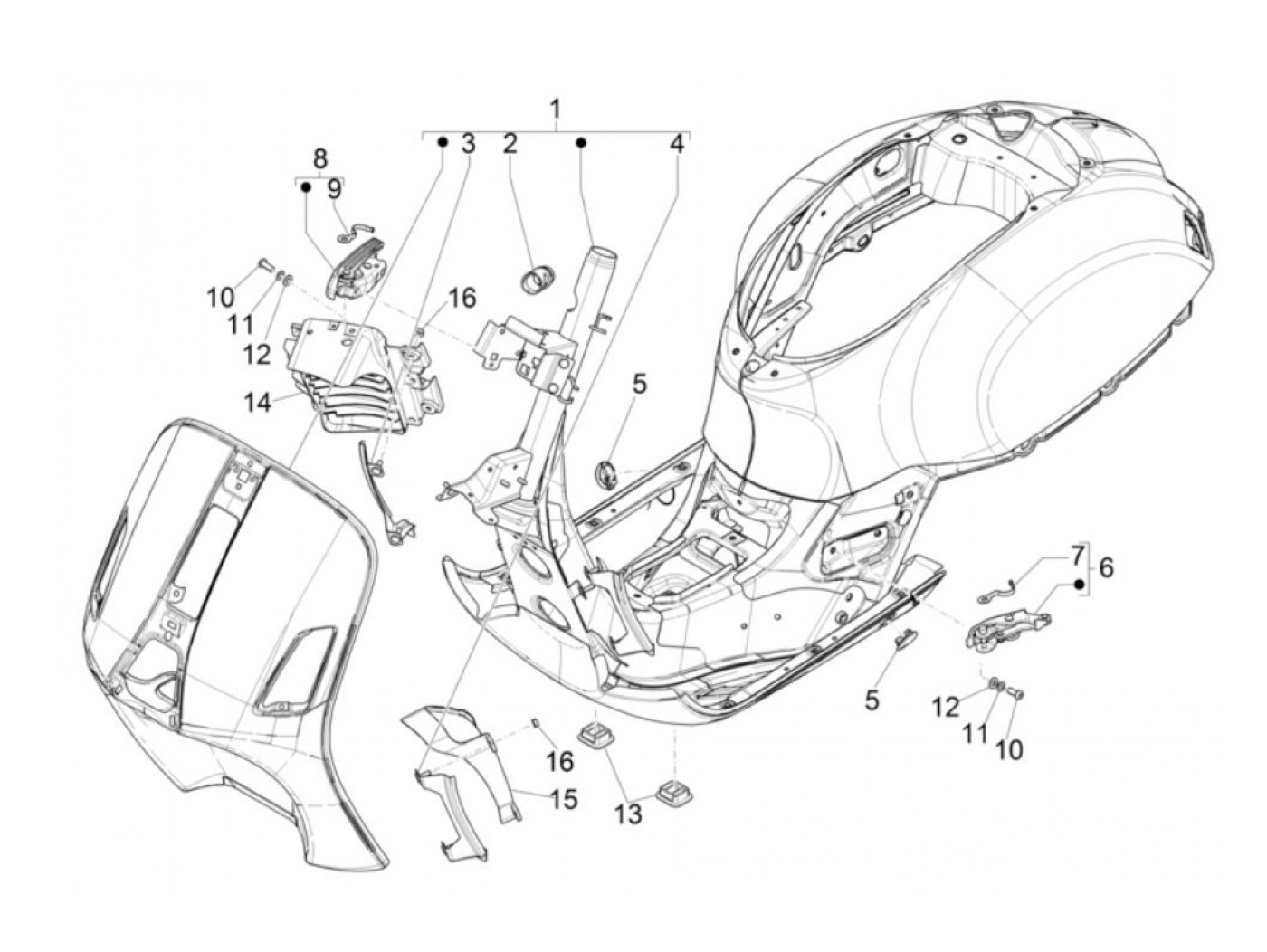 1
3
2
4
8
9
10
11
12
16
14
5
7
6
5
12
11
10
16
15
13