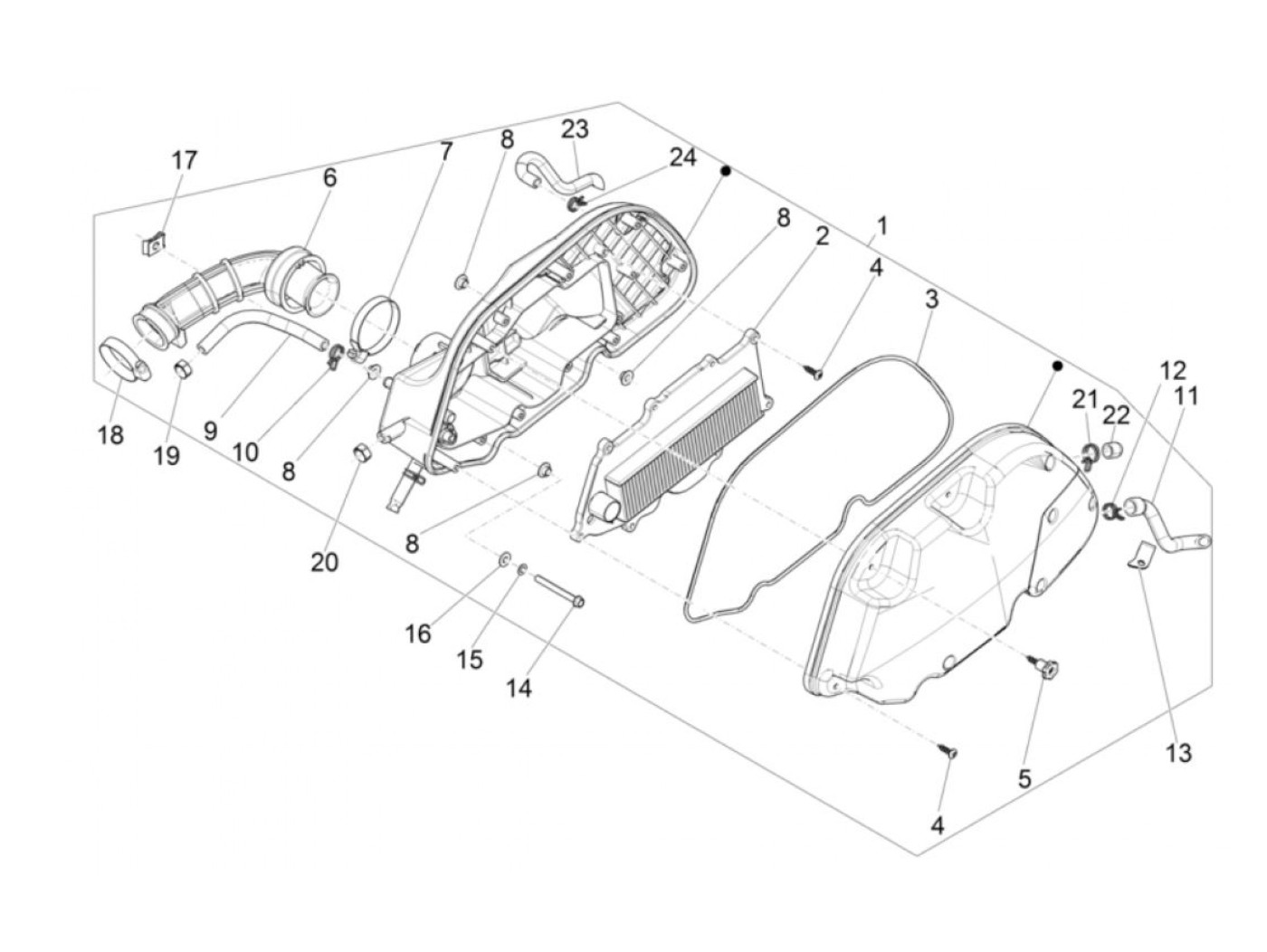 17
6
7
8
23
24
8
2
1
4
3
12
11
21
22
18
19
9
10
8
20
8
16
15
14
5
13
4