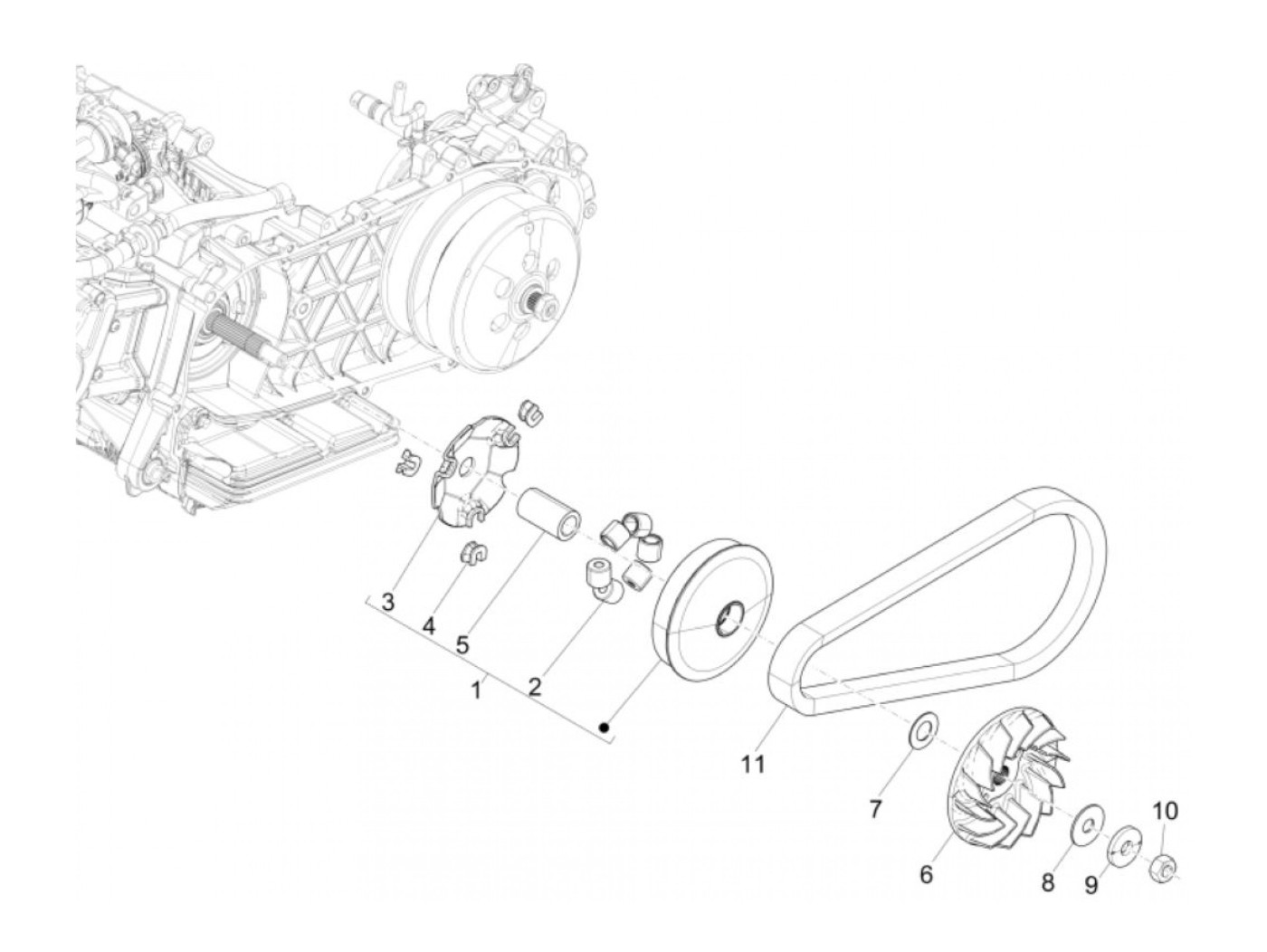 3
4
5
1
2
11
7
6
8
9
10