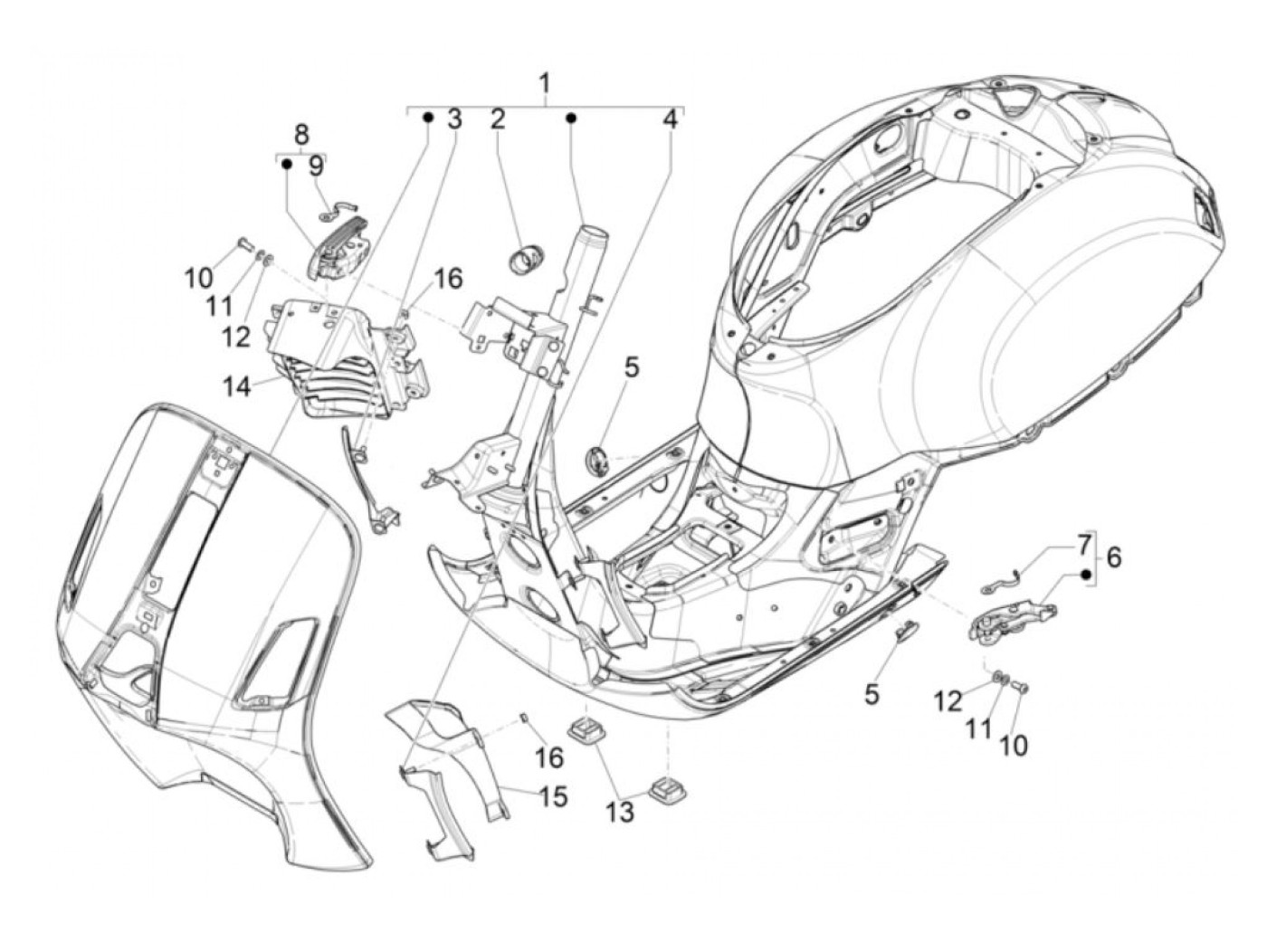 1
3
2
4
8
9
10
11
12
16
14
5
7
6
5
12
11
10
16
15
13