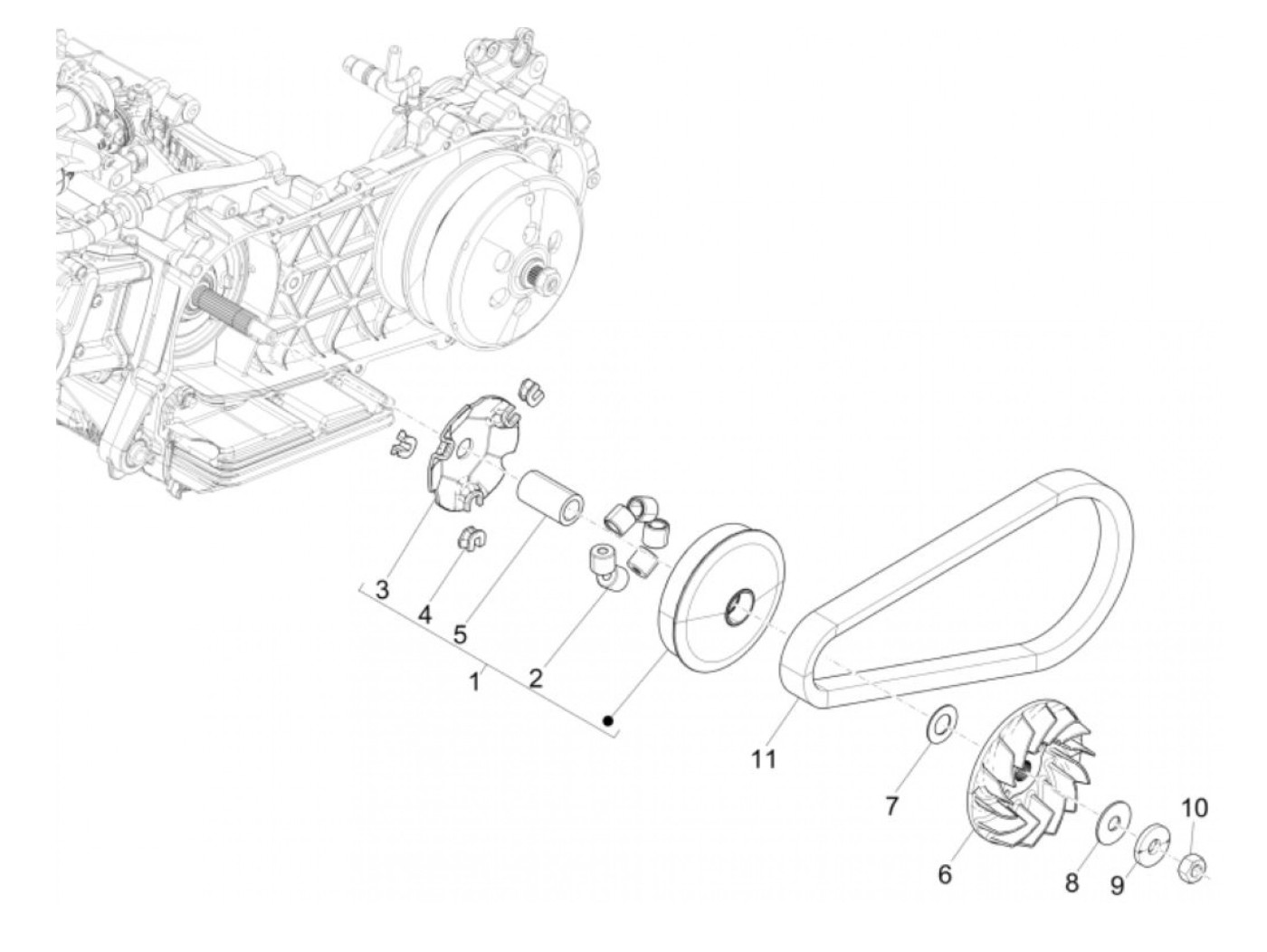 3
4
5
1
2
11
7
6
8
9
10