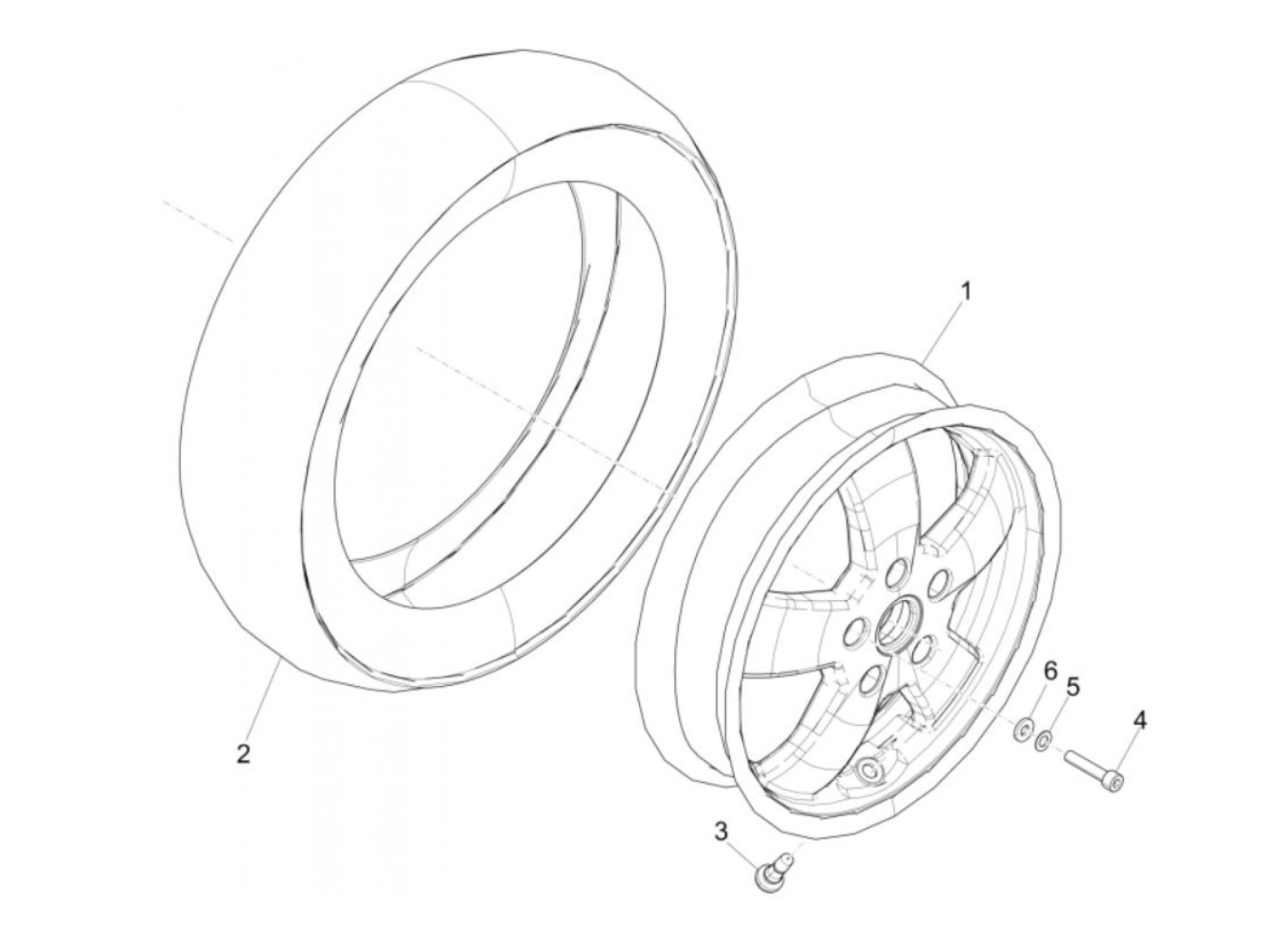 1
2
6
5
4
3