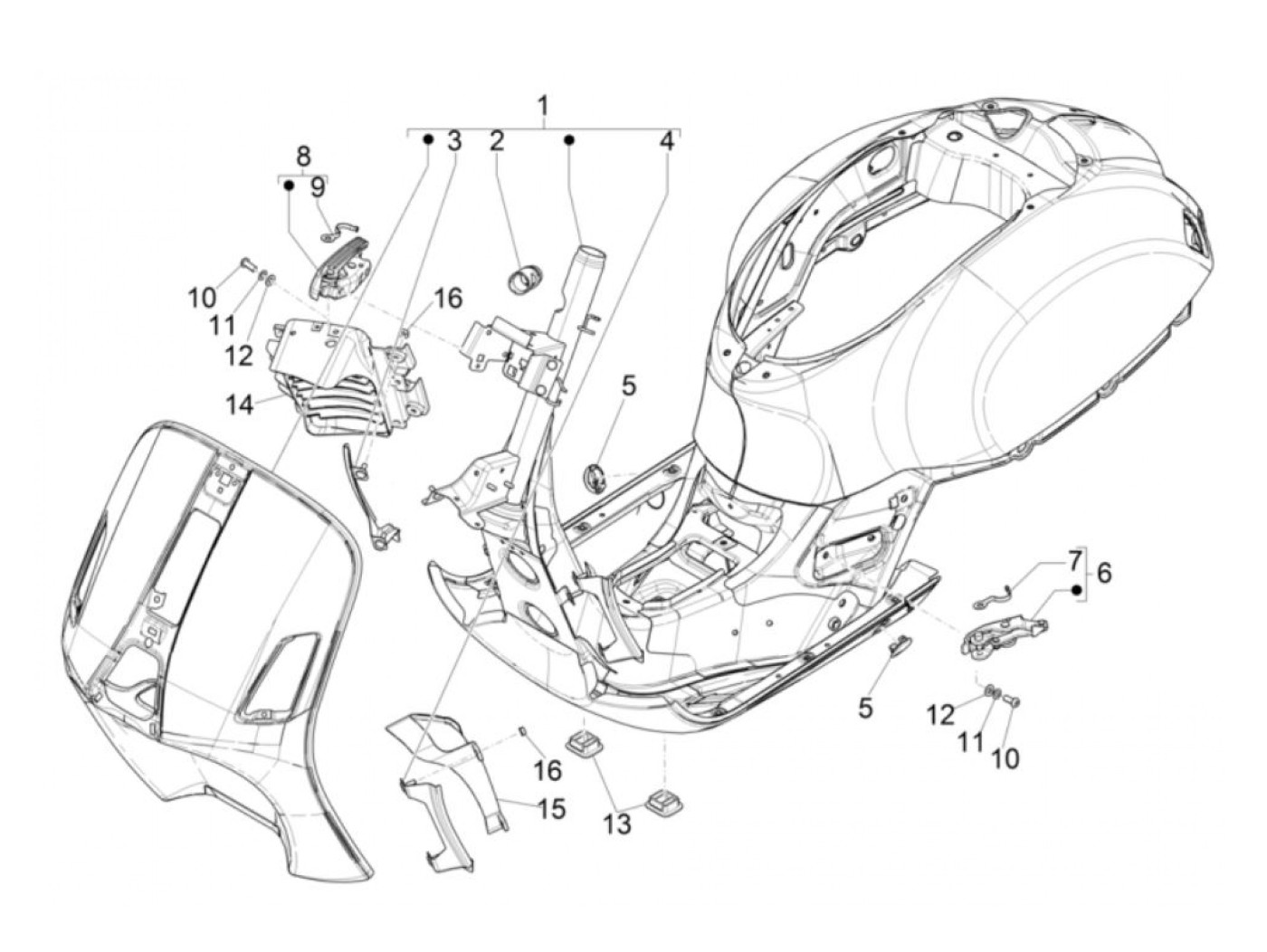 1
3
2
4
8
9
10
11
12
16
14
5
7
6
5
12
11
10
16
15
13