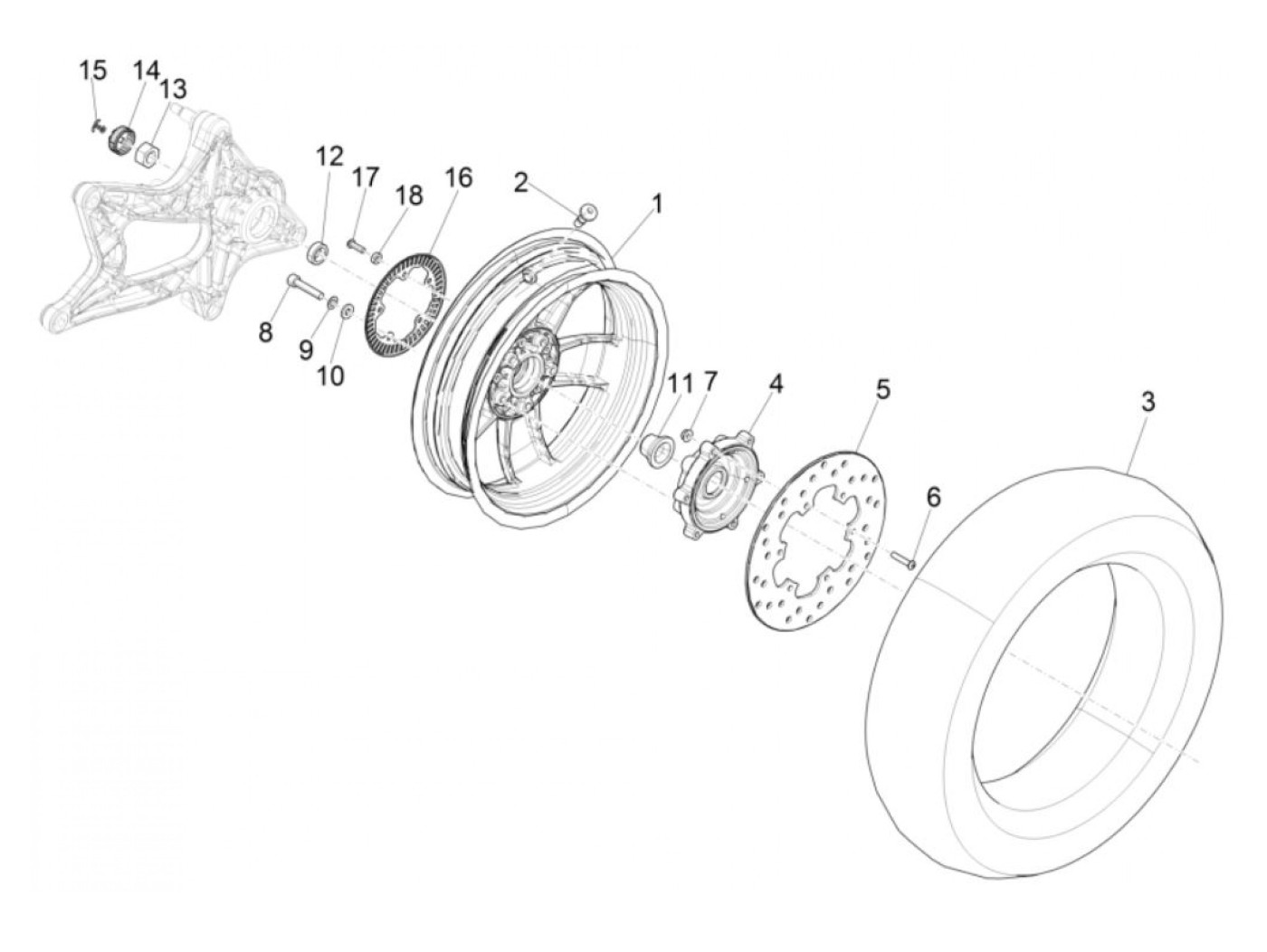 15
14
13
12
17
18
16
2
1
8
9
10
11
7
4
5
3
6