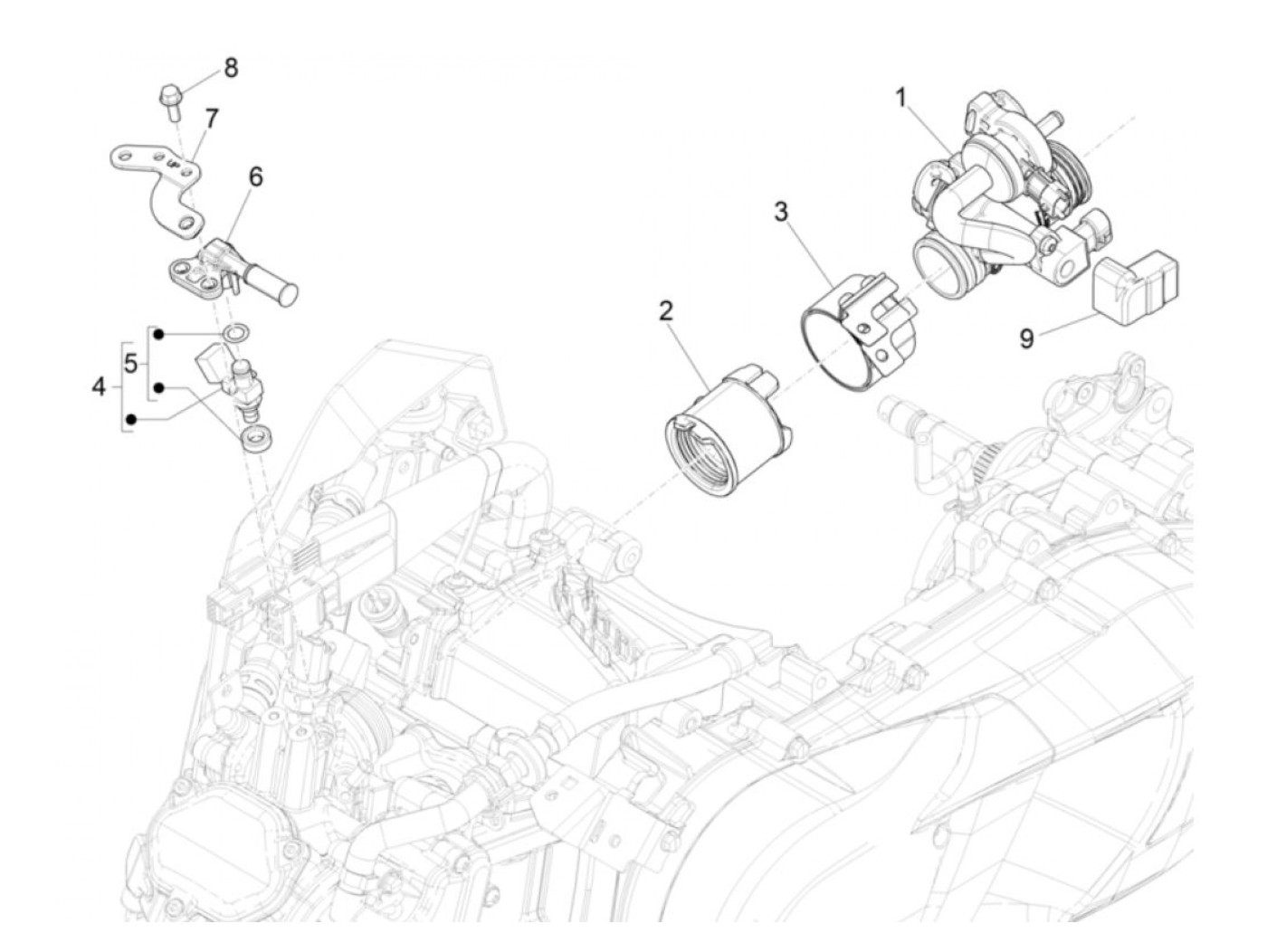 8
7
6
1
3
2
9
5
4