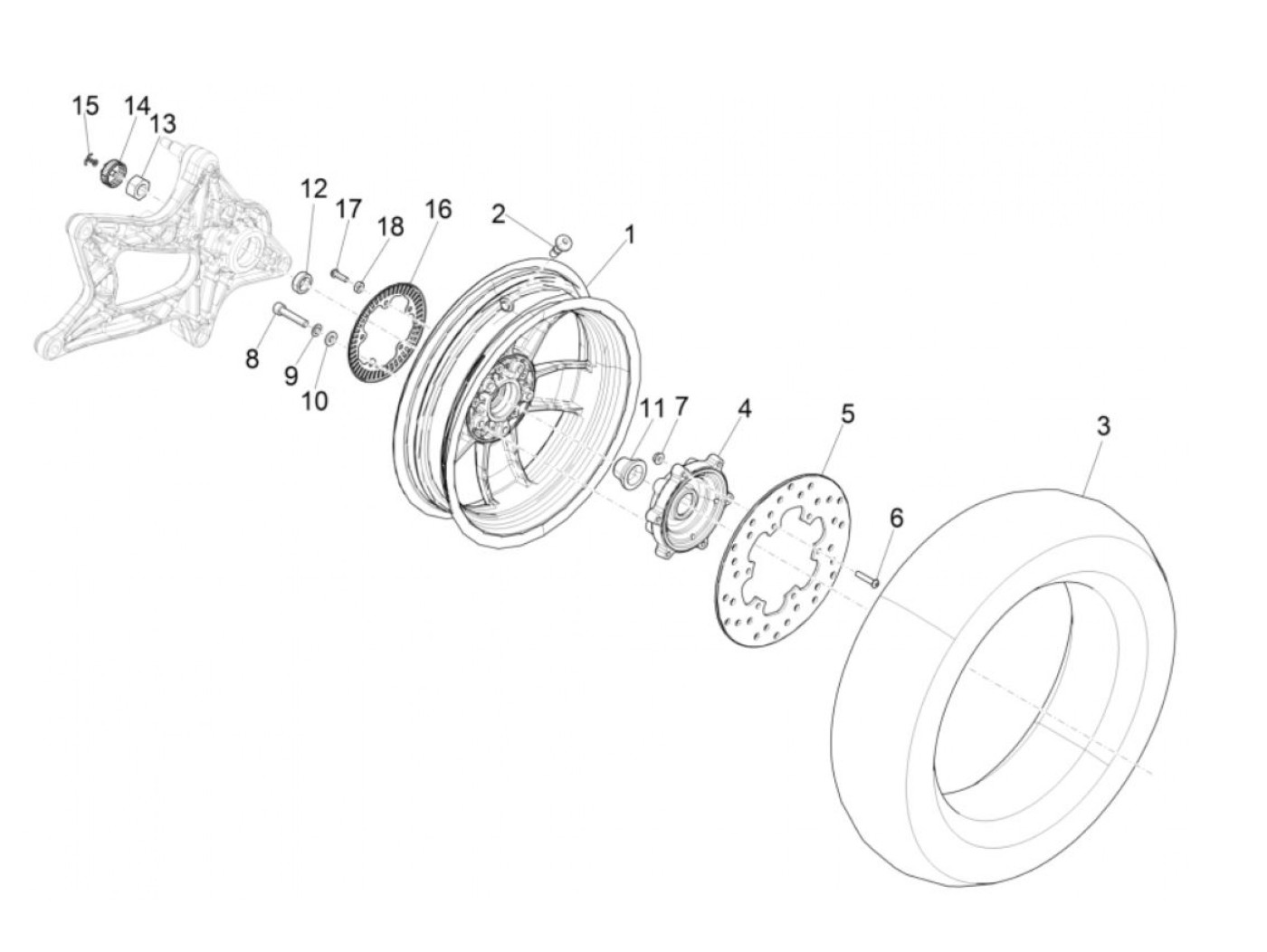 15
14
13
12
17
18
16
2
1
8
9
10
11
7
4
5
3
6