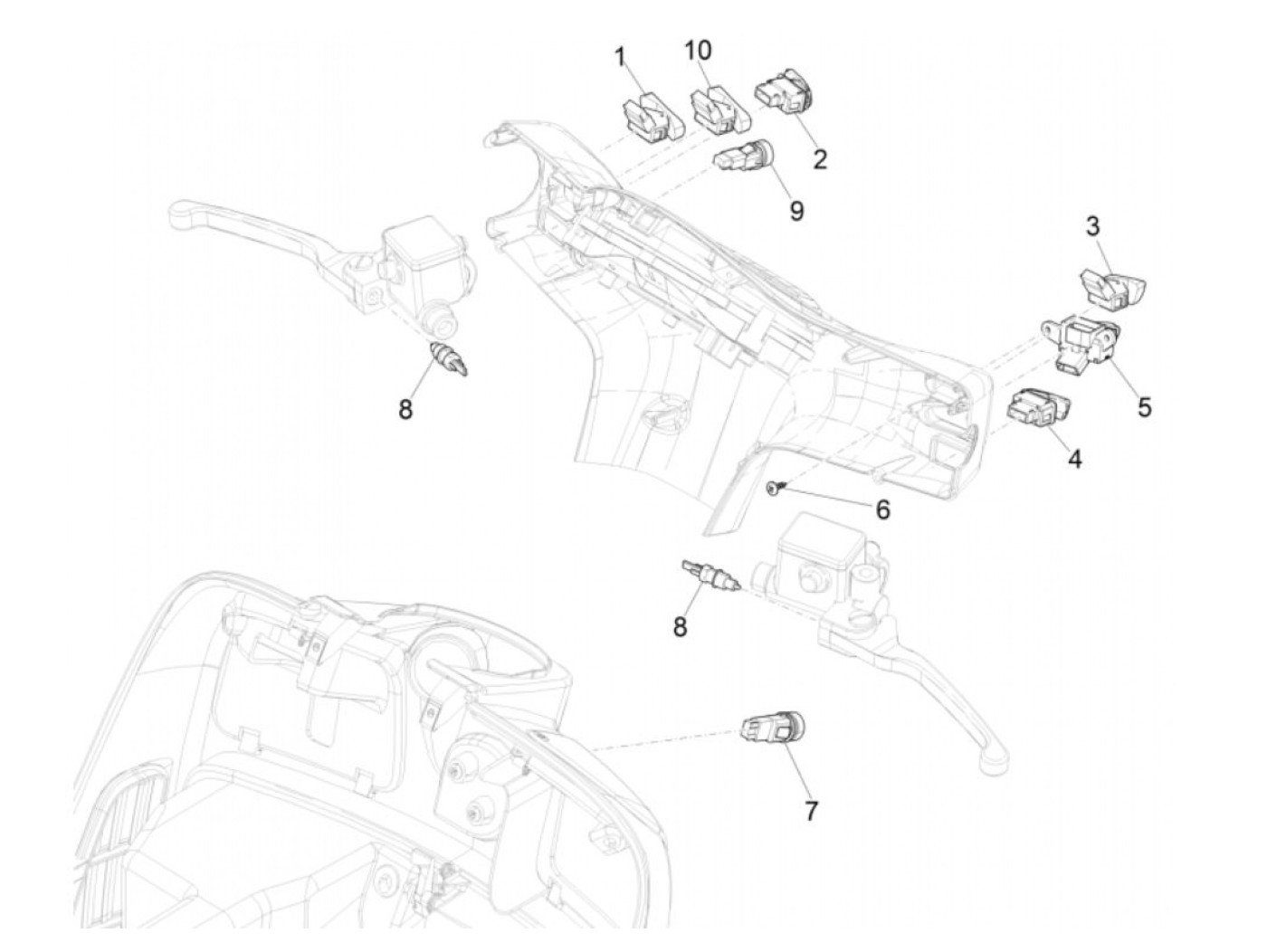 1
10
2
9
3
5
4
8
6
8
7