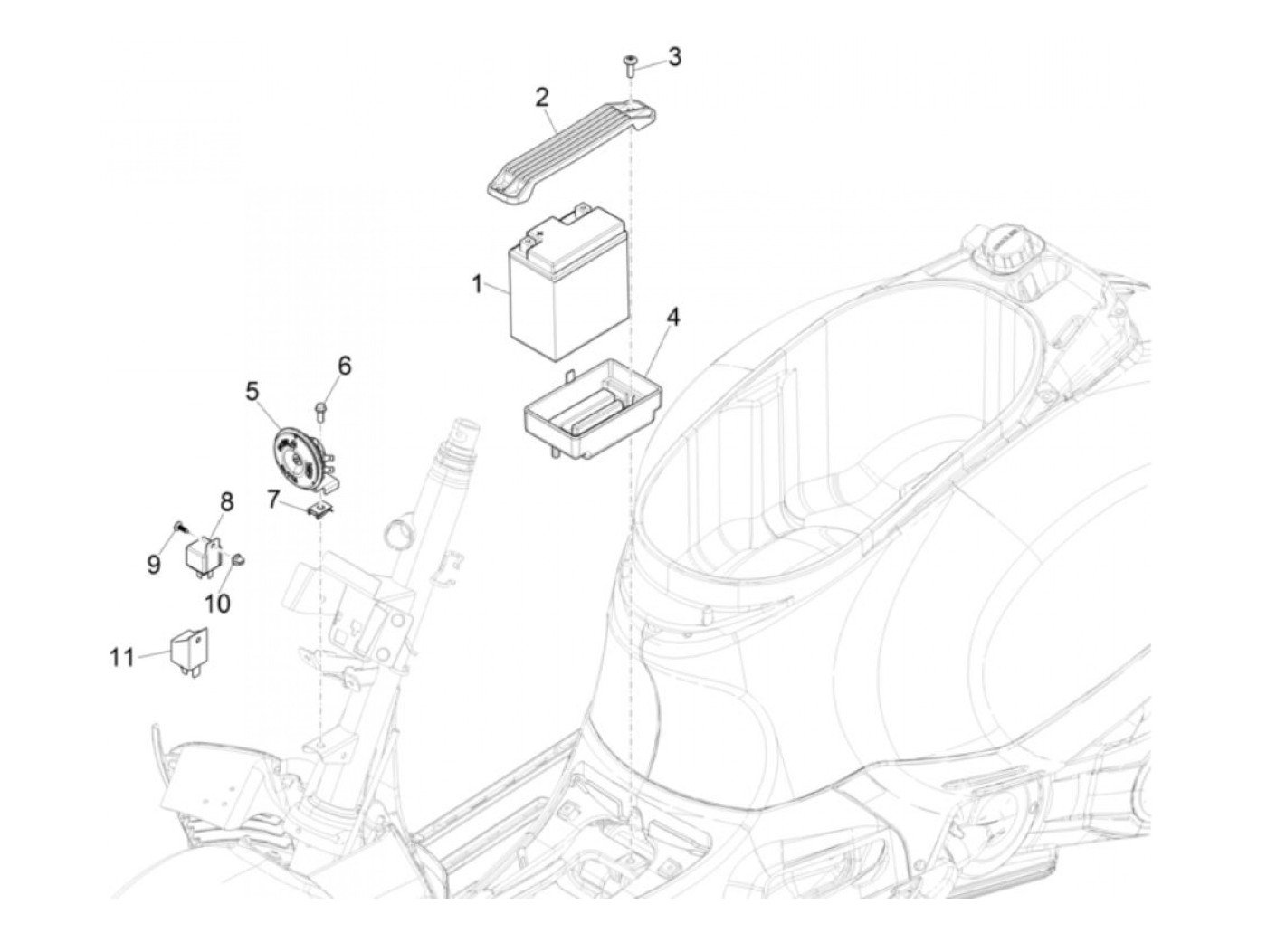 3
2
1
4
6
5
7
8
9
10
11