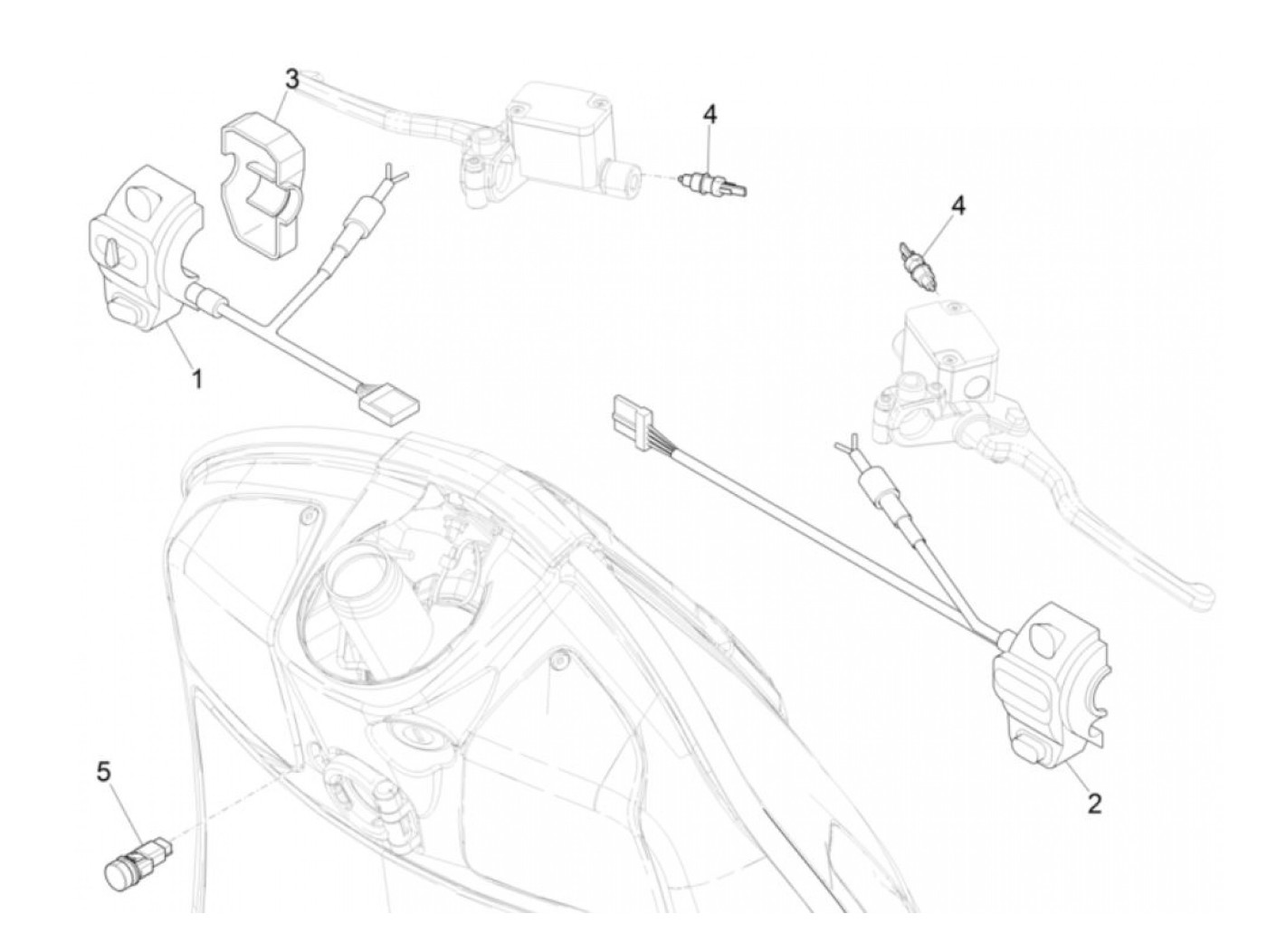 3
4
4
1
5
2