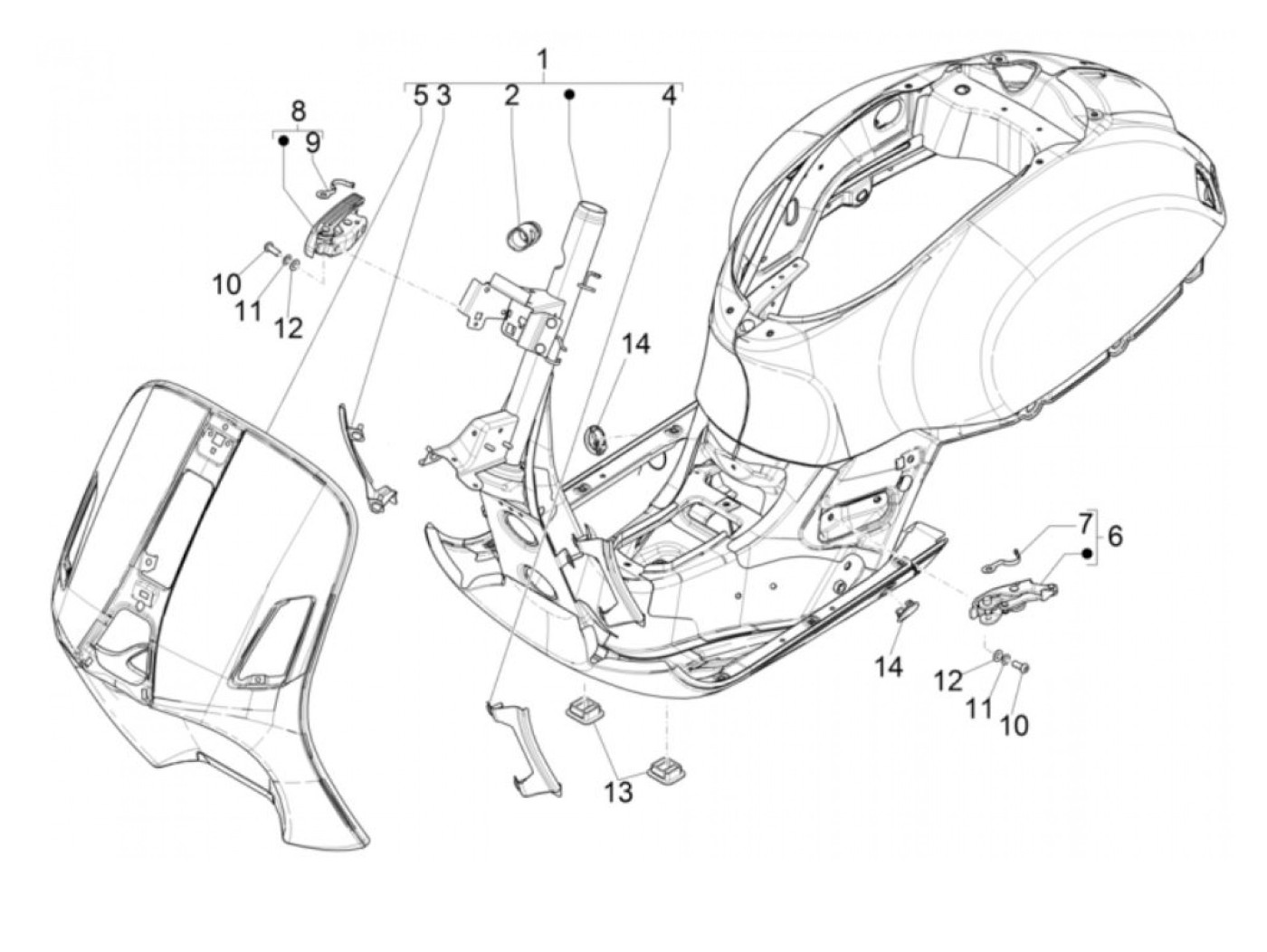 1
5 3 2 4
8
9
10
11
12
14
7
6
14
12
11
10
13