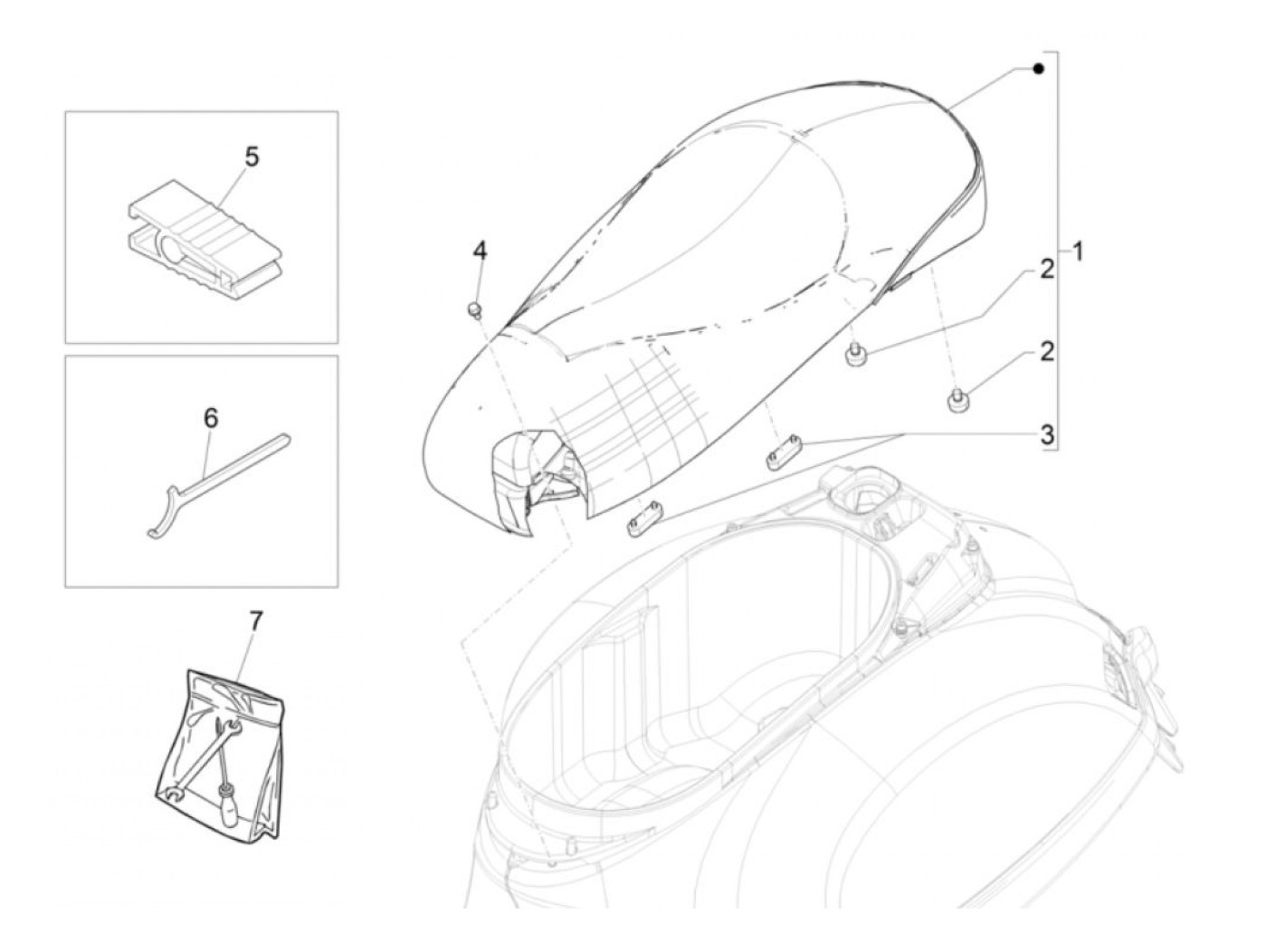 5

6

7

4

1

2

2

3