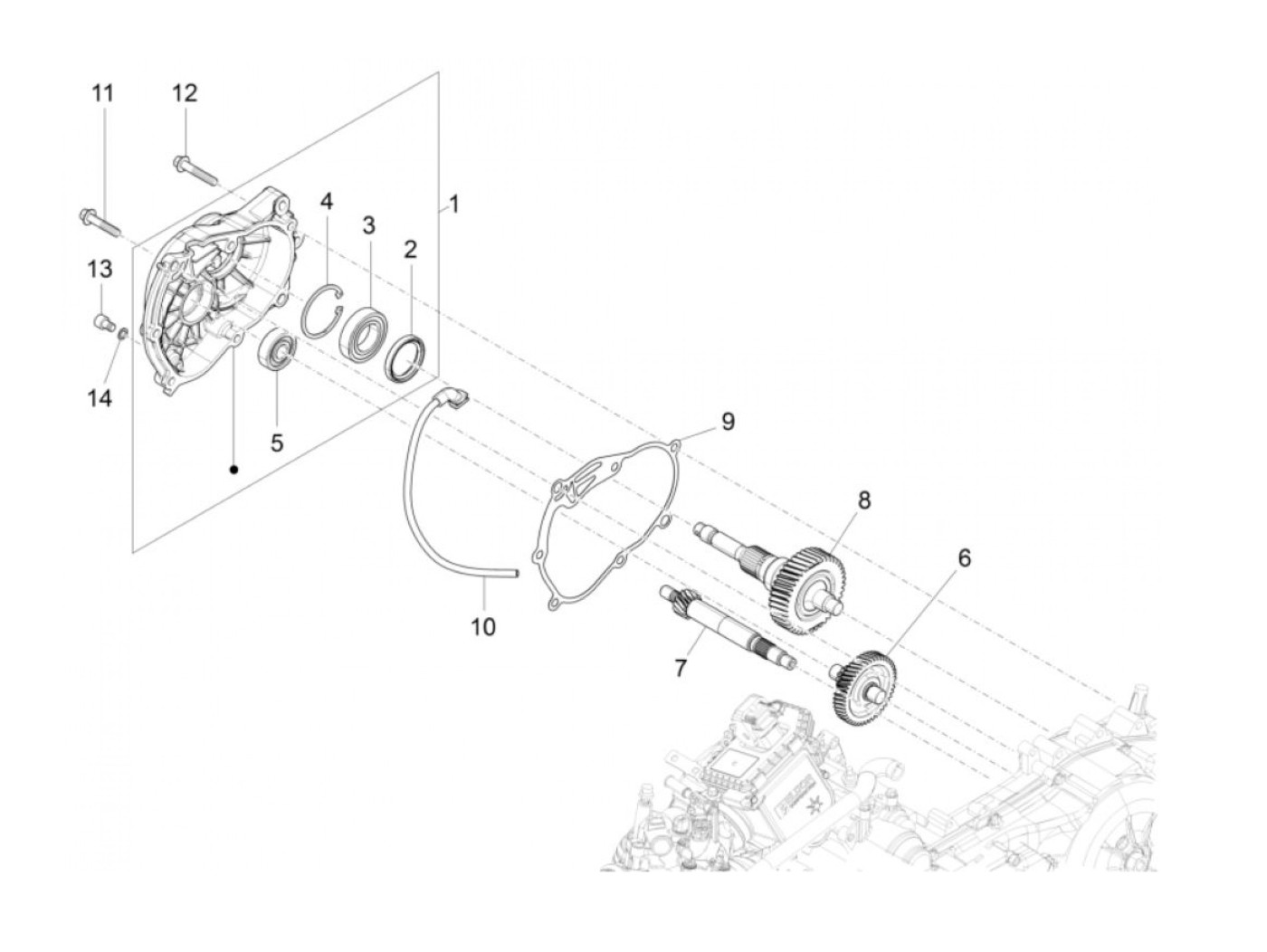 11
12
4
3
2
1
13
14
5
9
8
6
10
7