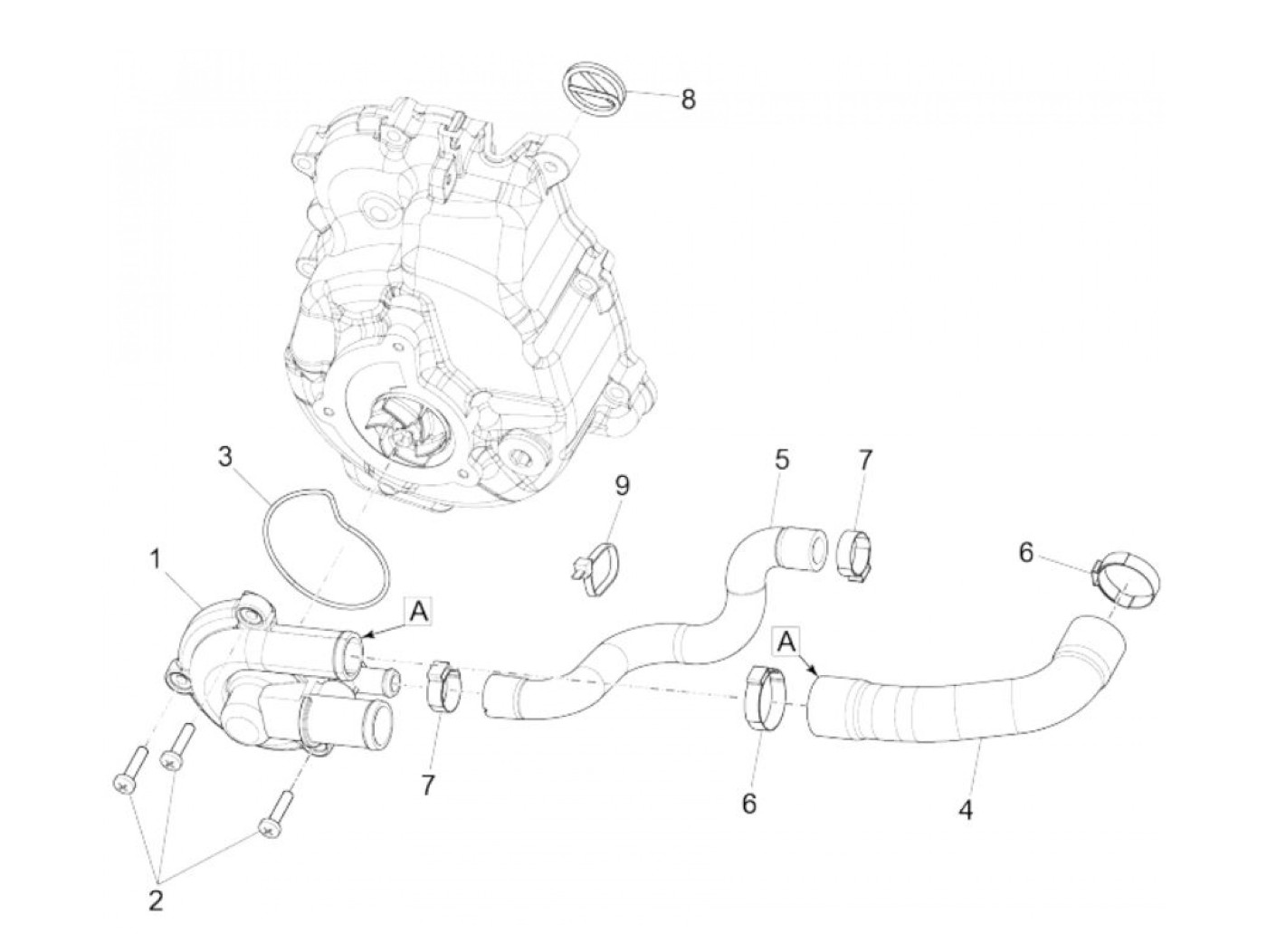 8
3
5
7
9
1
6
A
A
7
6
4
2