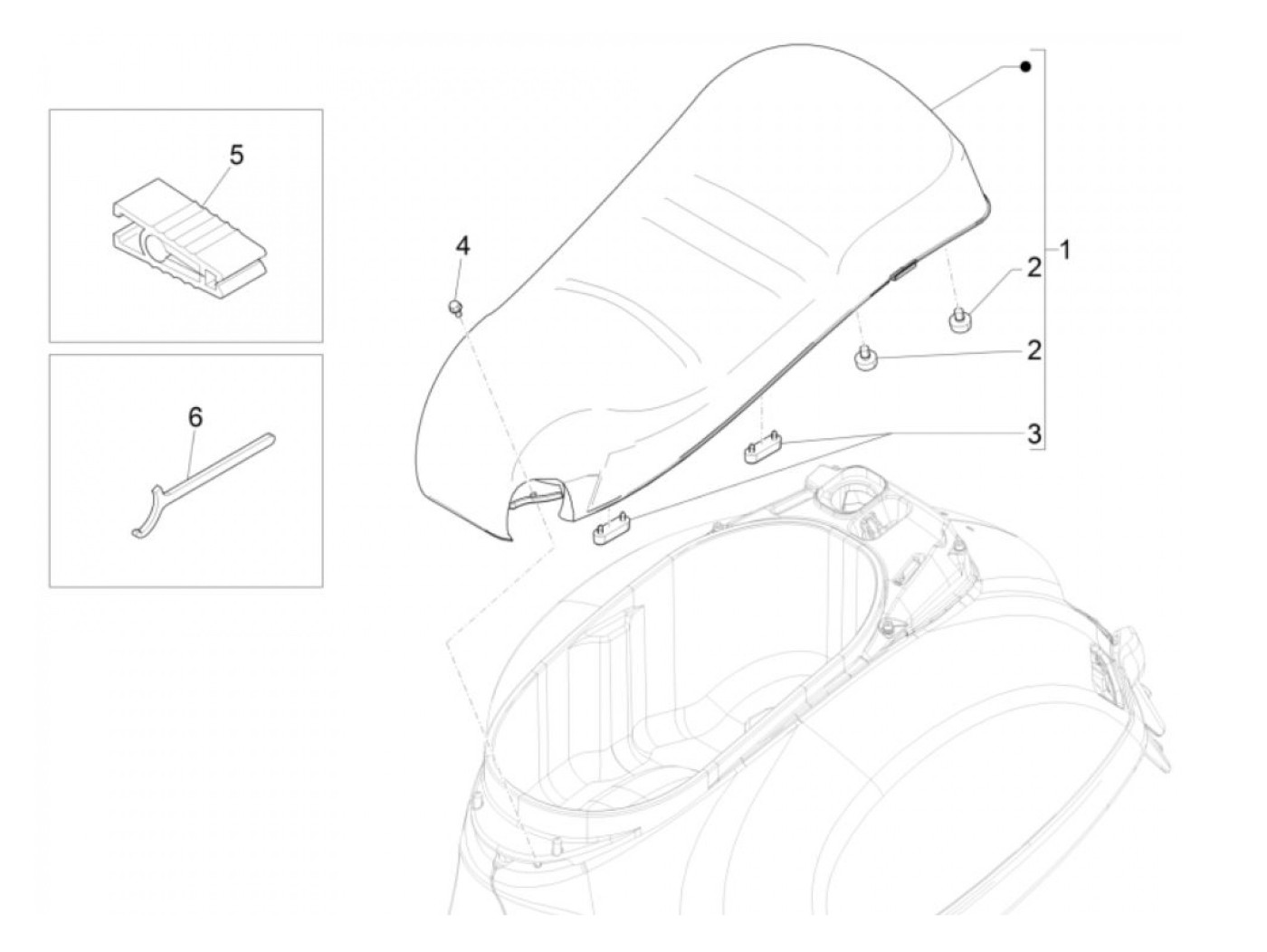 5

6

4

1

2

2

3