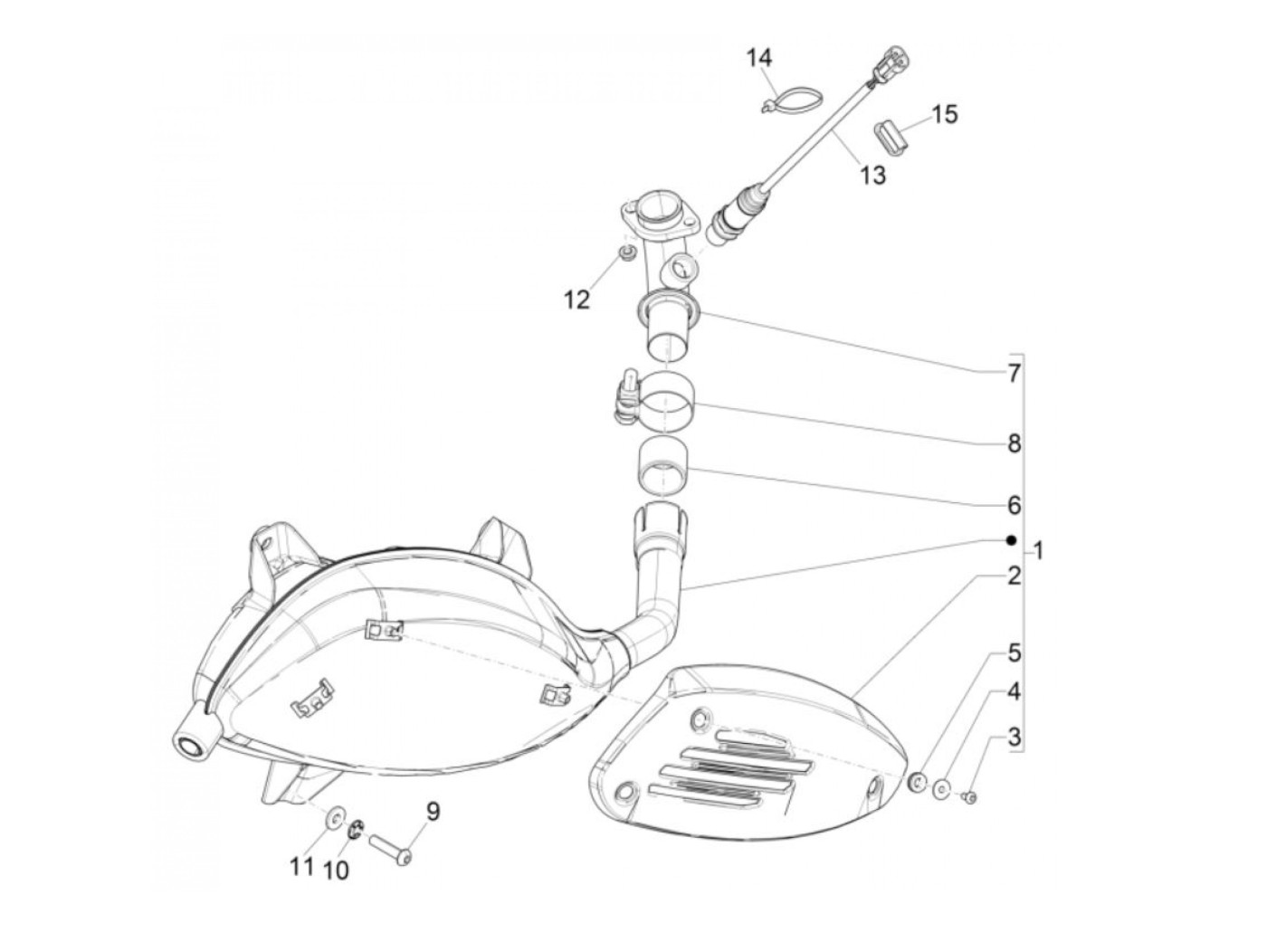 14
15
13
12
7
8
6
1
2
5
4
3
9
11
10