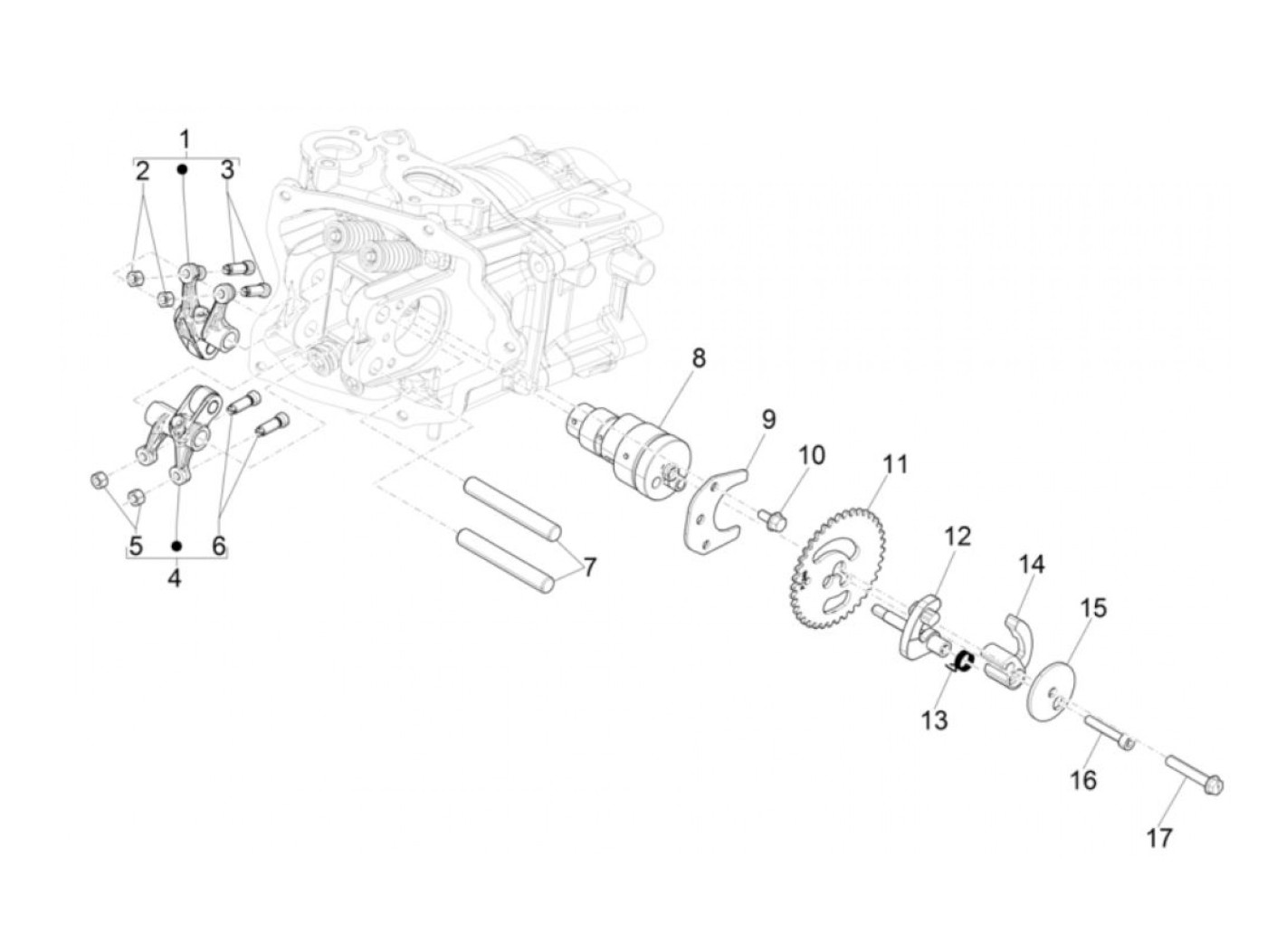 1
2
3
8
9
10
11
12
14
15
5
6
4
7
13
16
17