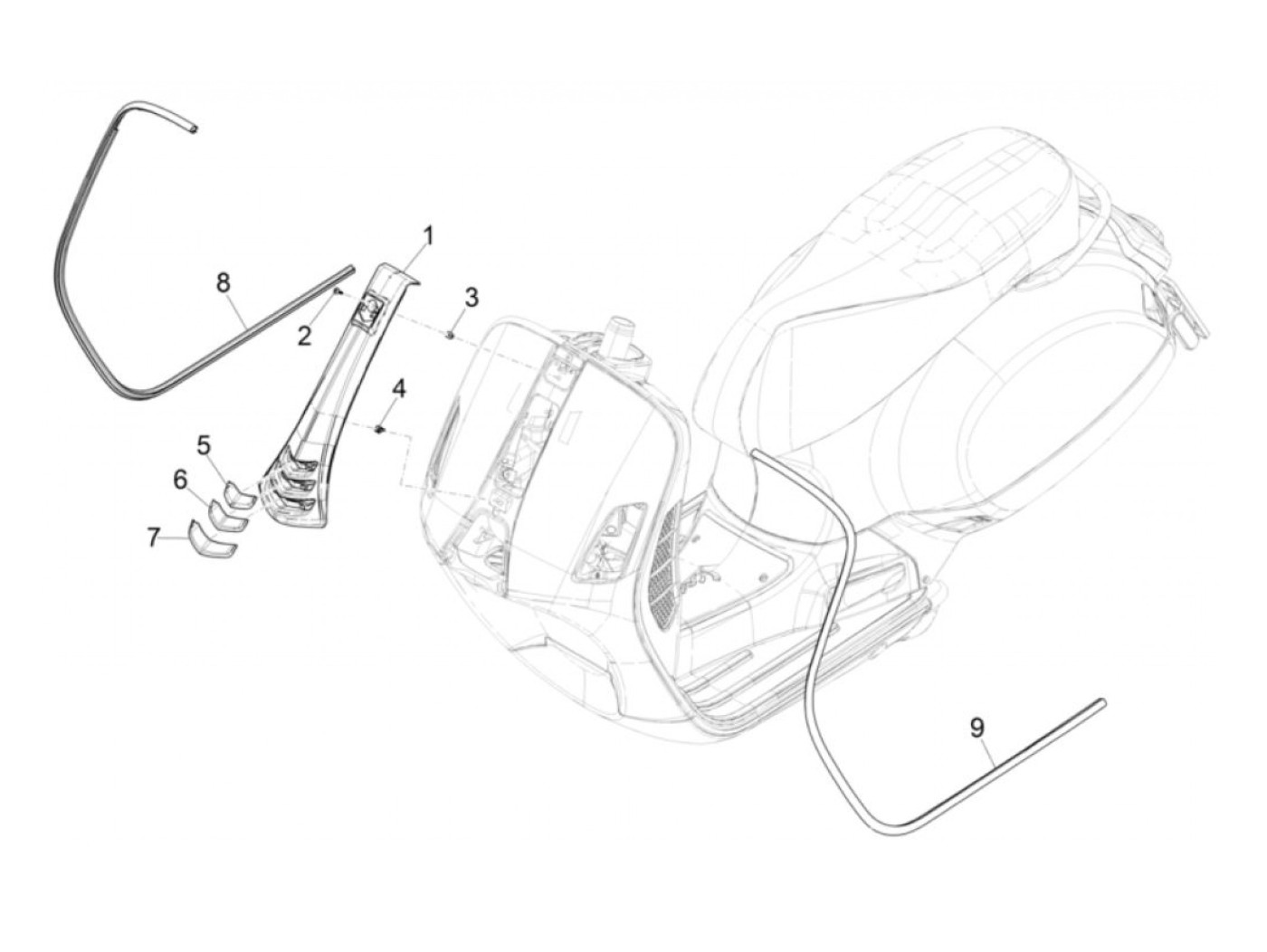 1
8
2
3
4
5
6
7
9