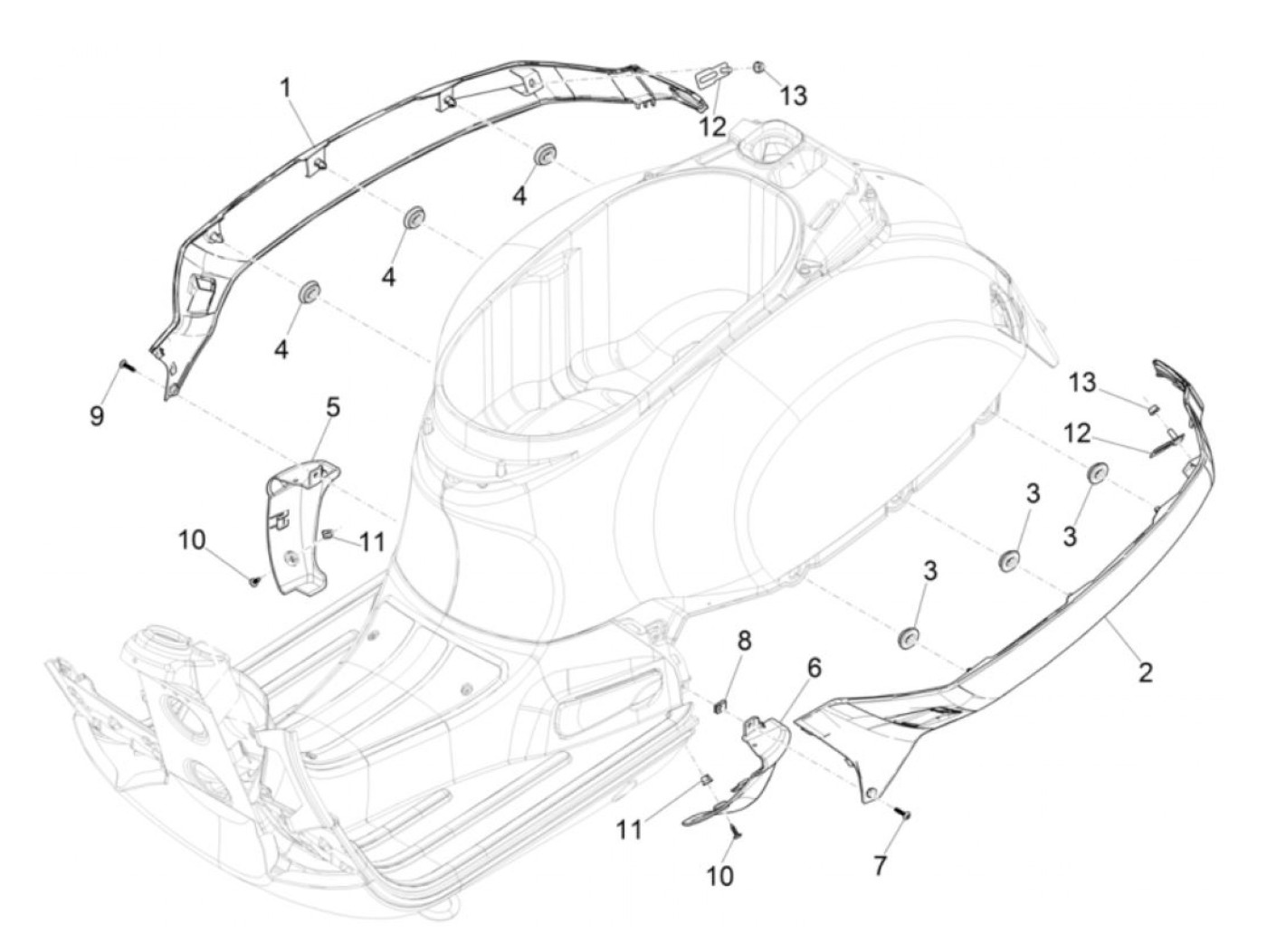 1
12
13
4
4
4
9
5
10
11
13
12
3
3
3
8
6
2
11
10
7