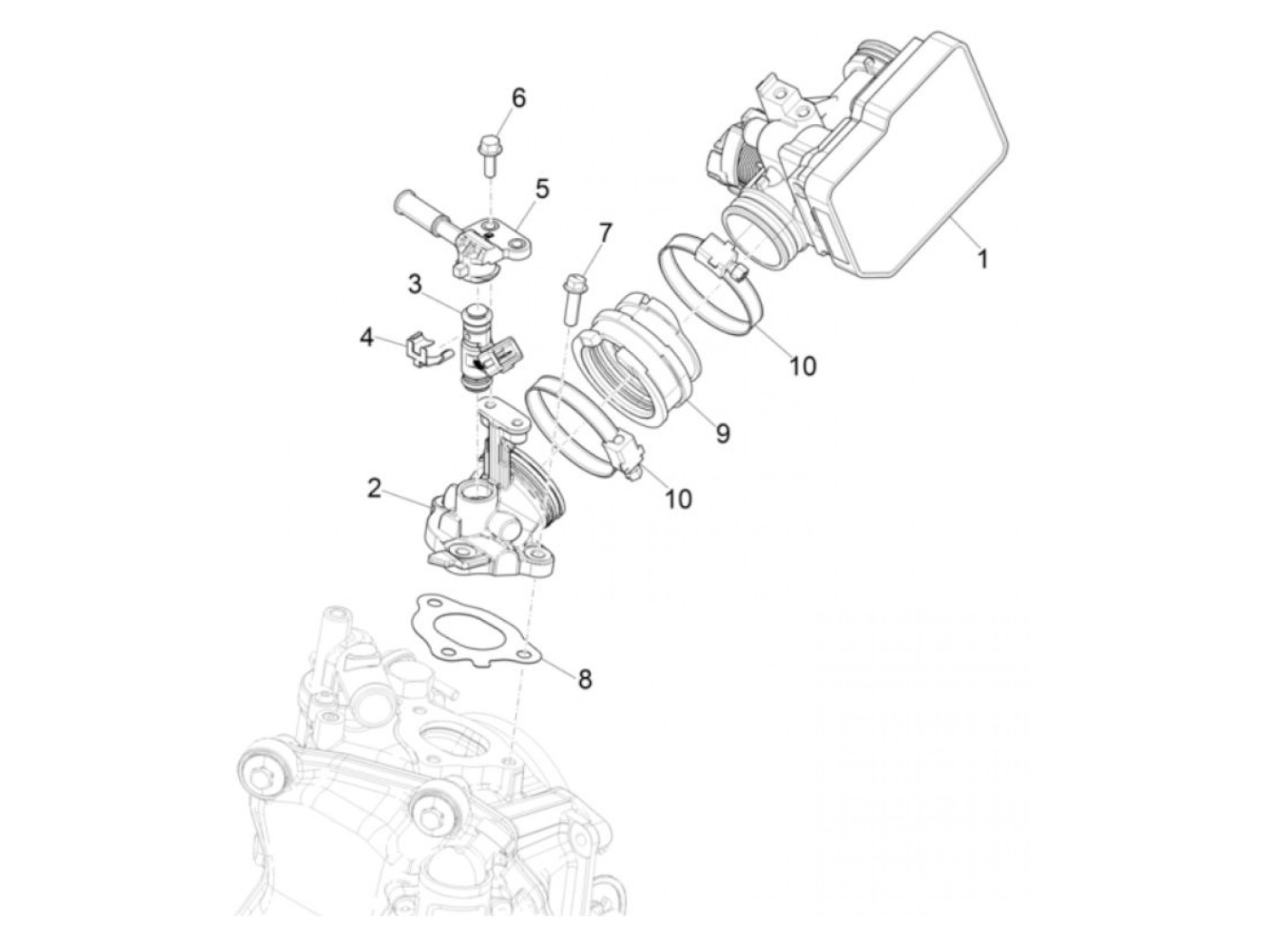 6
5
7
1
3
4
10
9
10
2
8