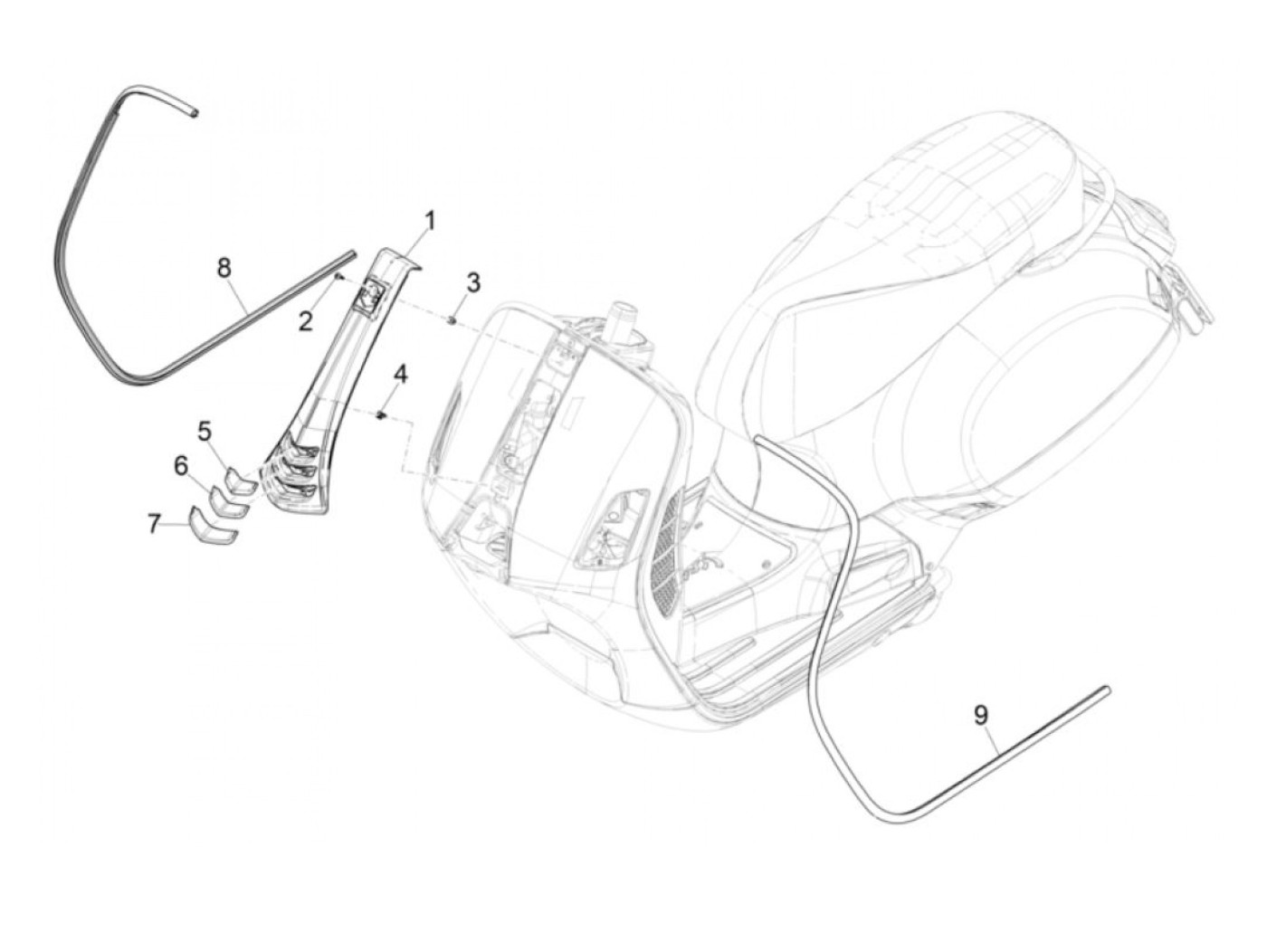 1
8
2
3
4
5
6
7
9