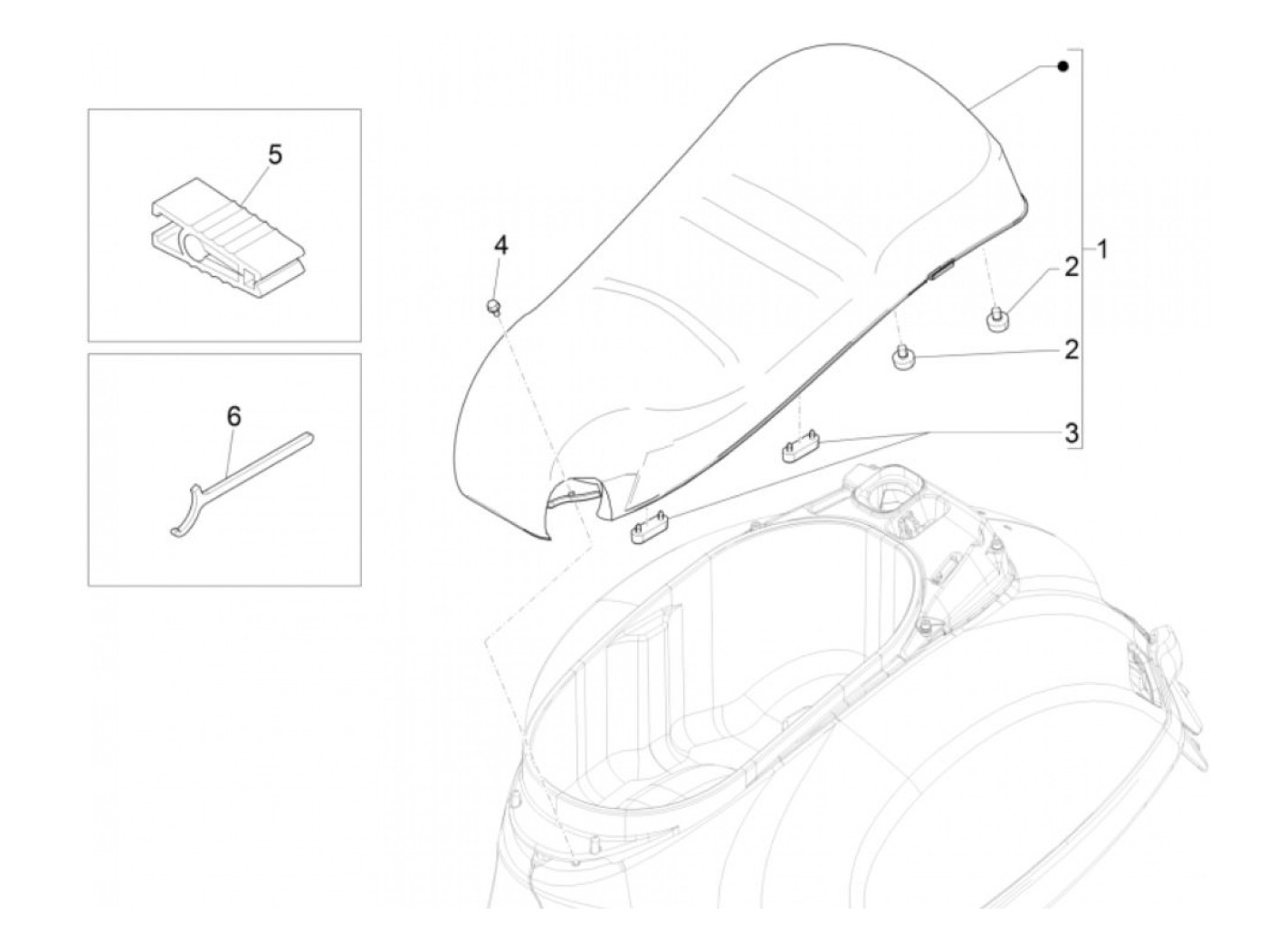 5

6

4

1

2

2

3