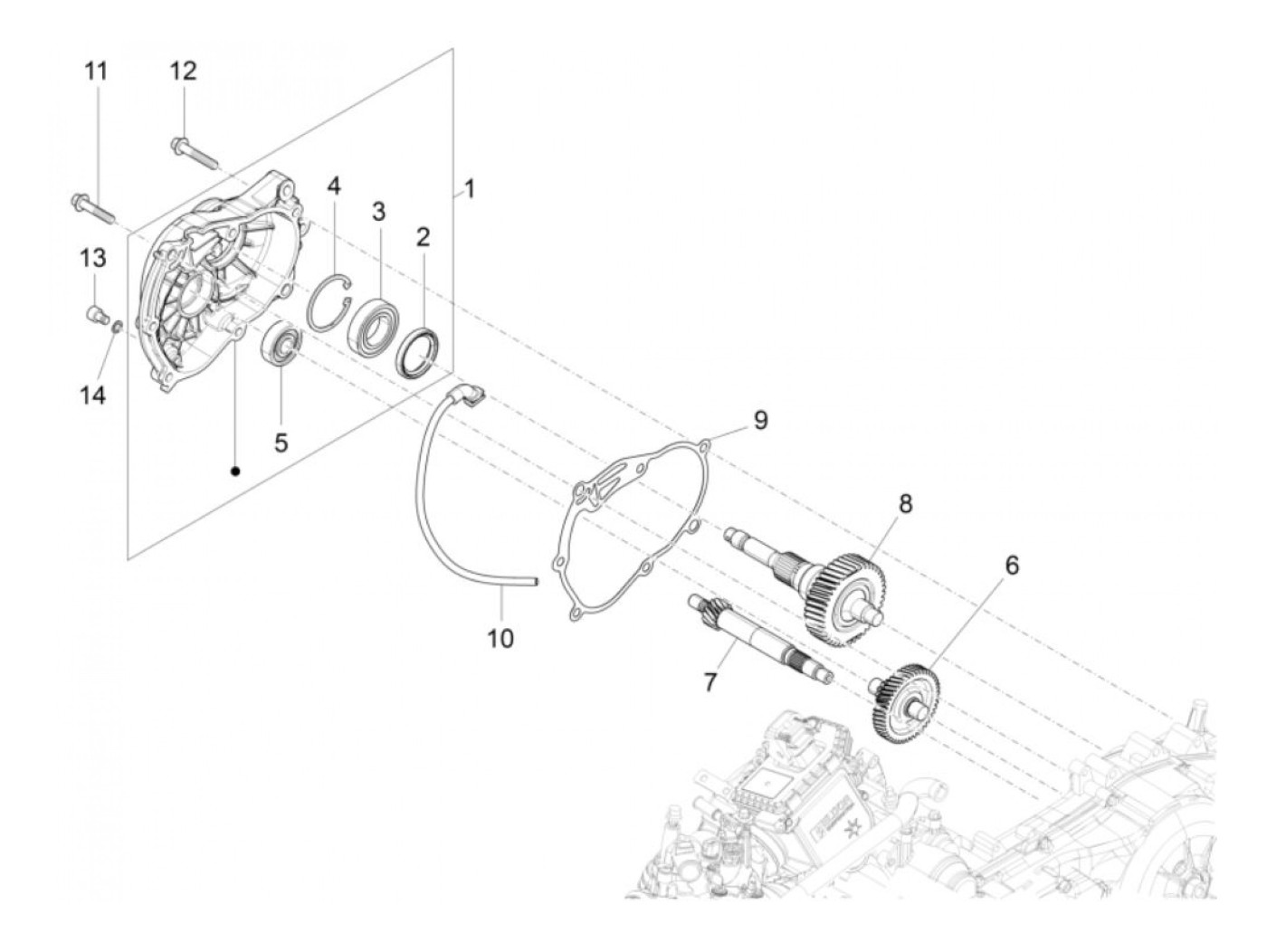 11
12
1
4
3
2
13
14
5
9
8
6
10
7