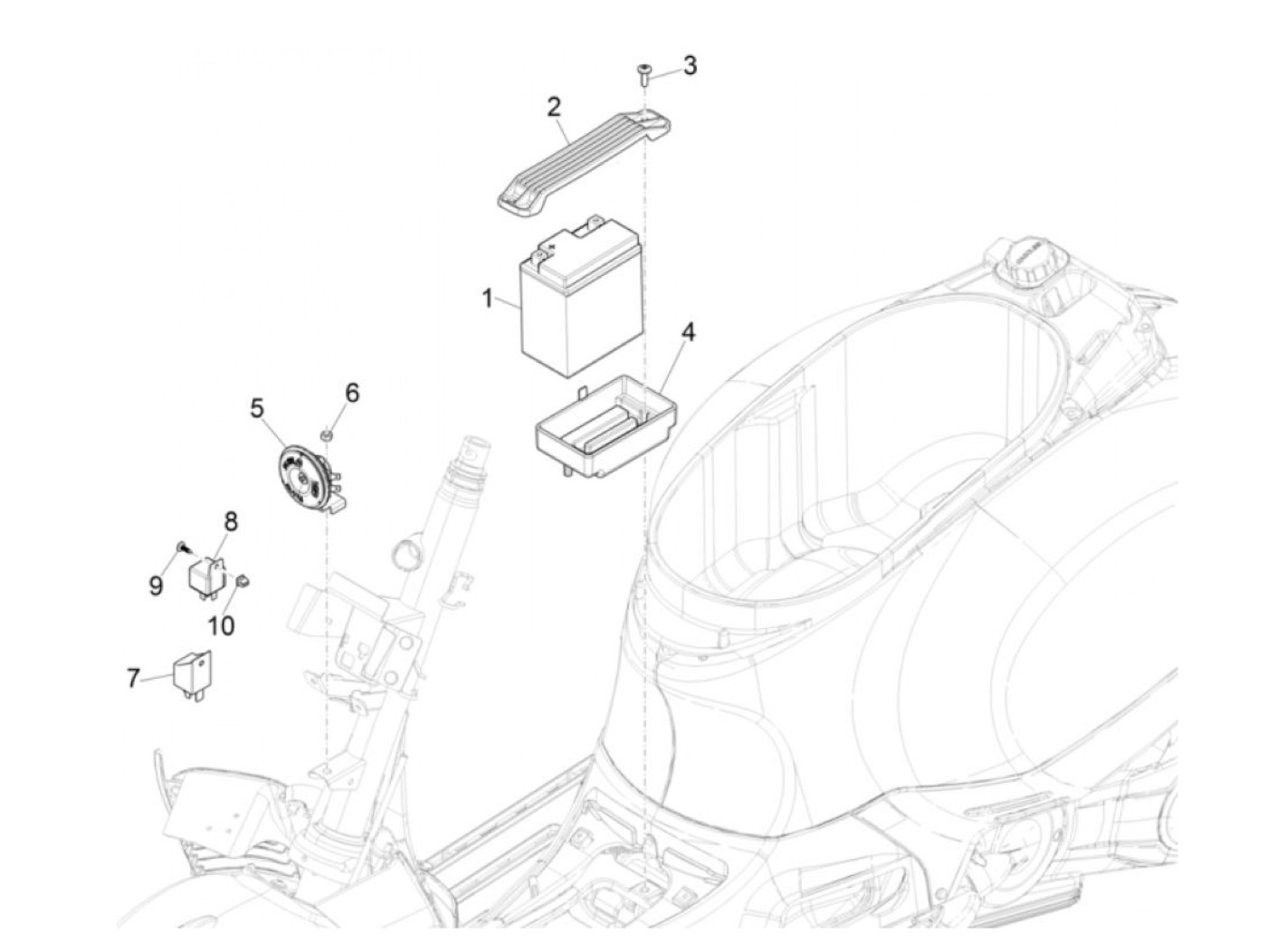 3
2
1
4
6
5
8
9
10
7