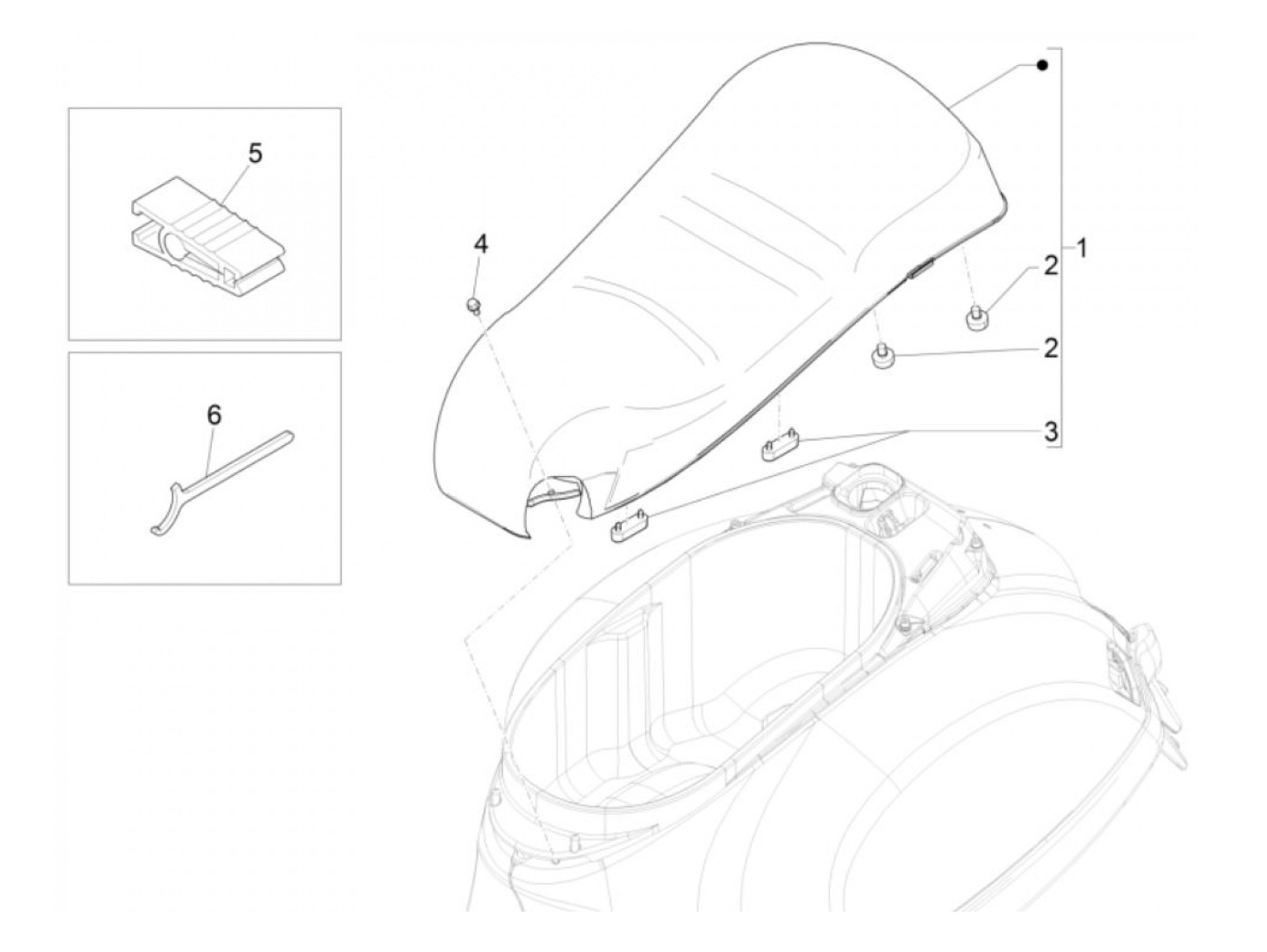 5

6

4

1

2

2

3