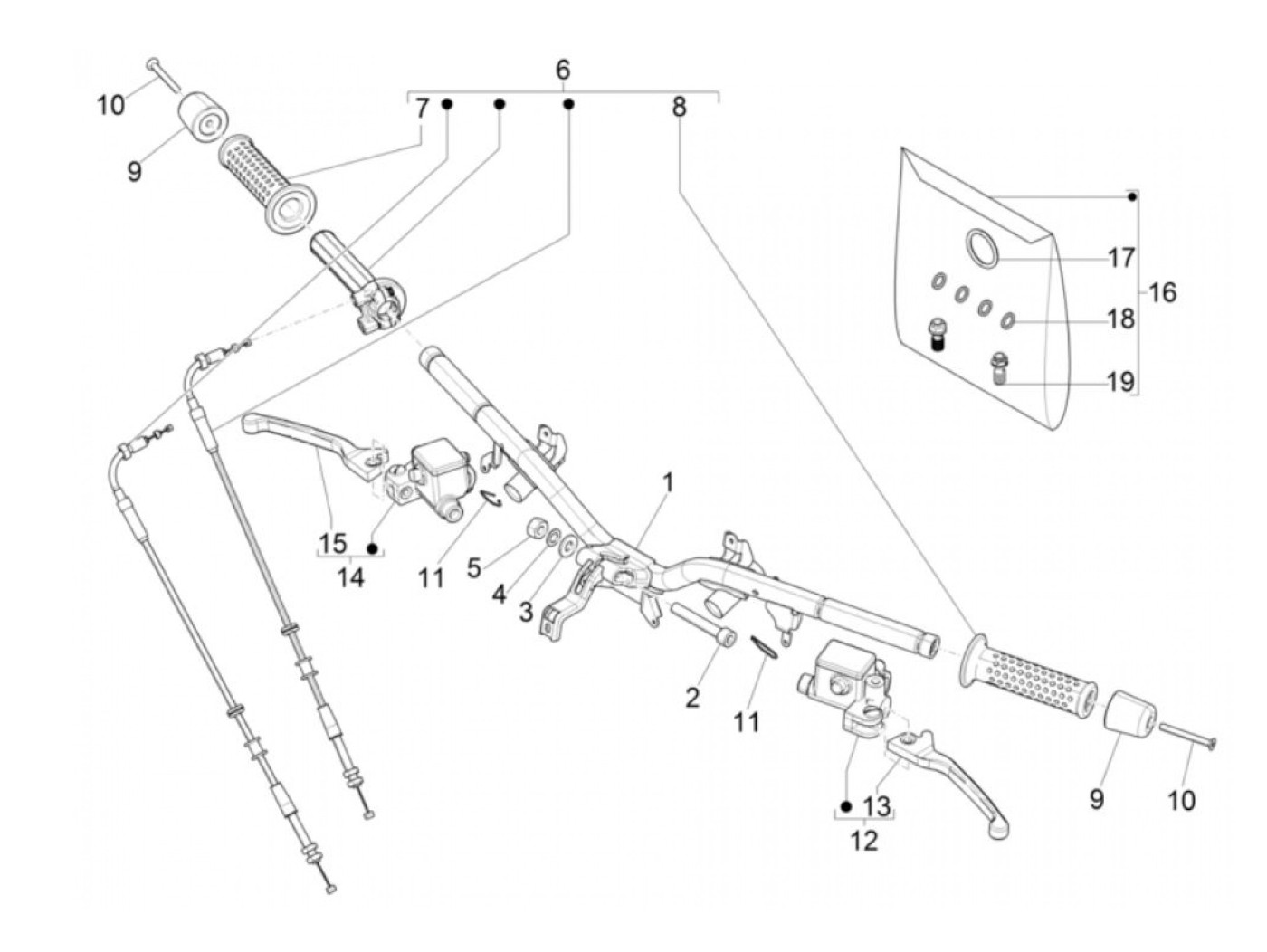 10
9
6
7
8
17
16
18
19
1
15
14
11
5
4
3
2
11
13
12
9
10