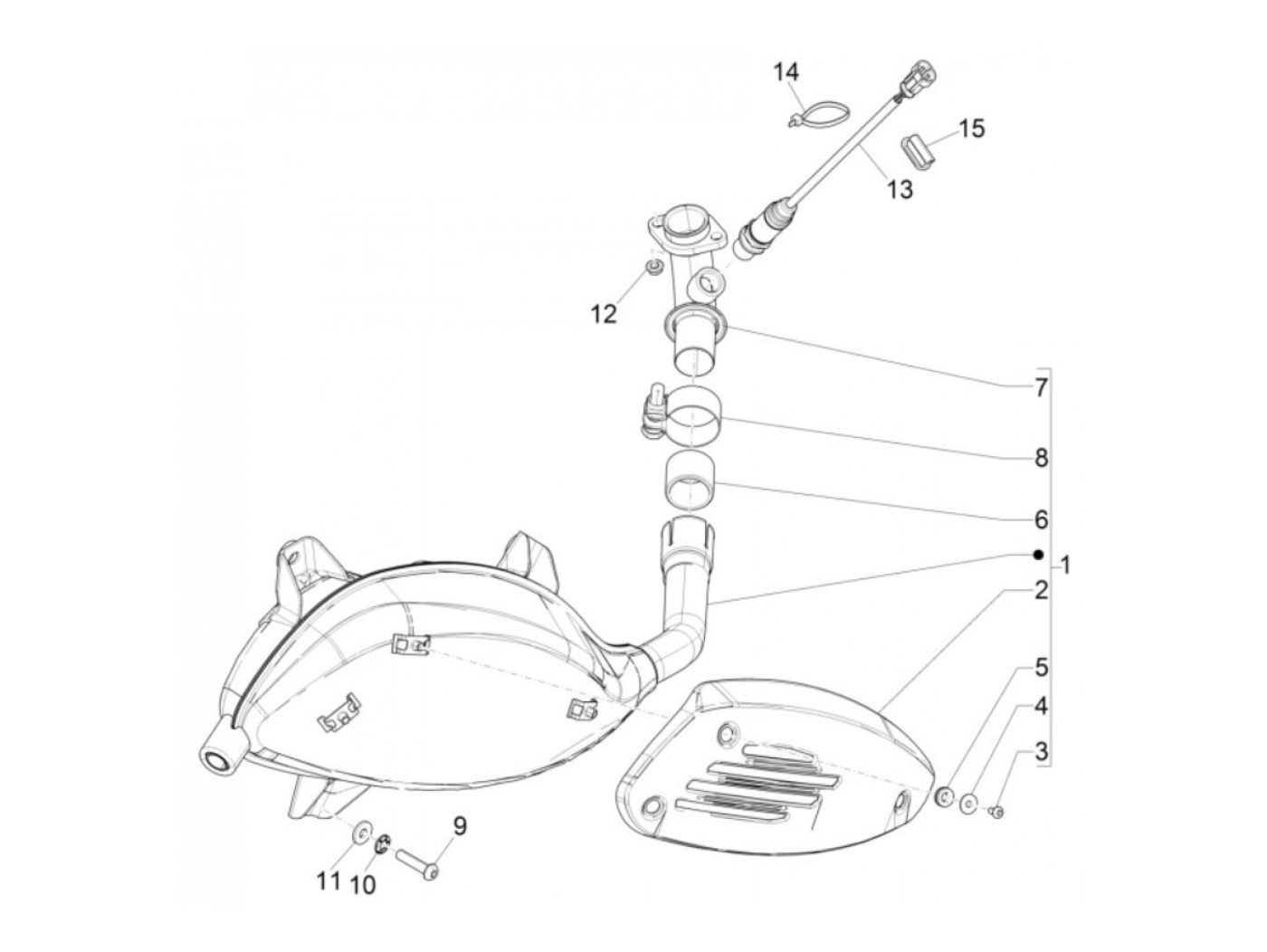 14
15
13
12
7
8
6
1
2
5
4
3
9
11
10