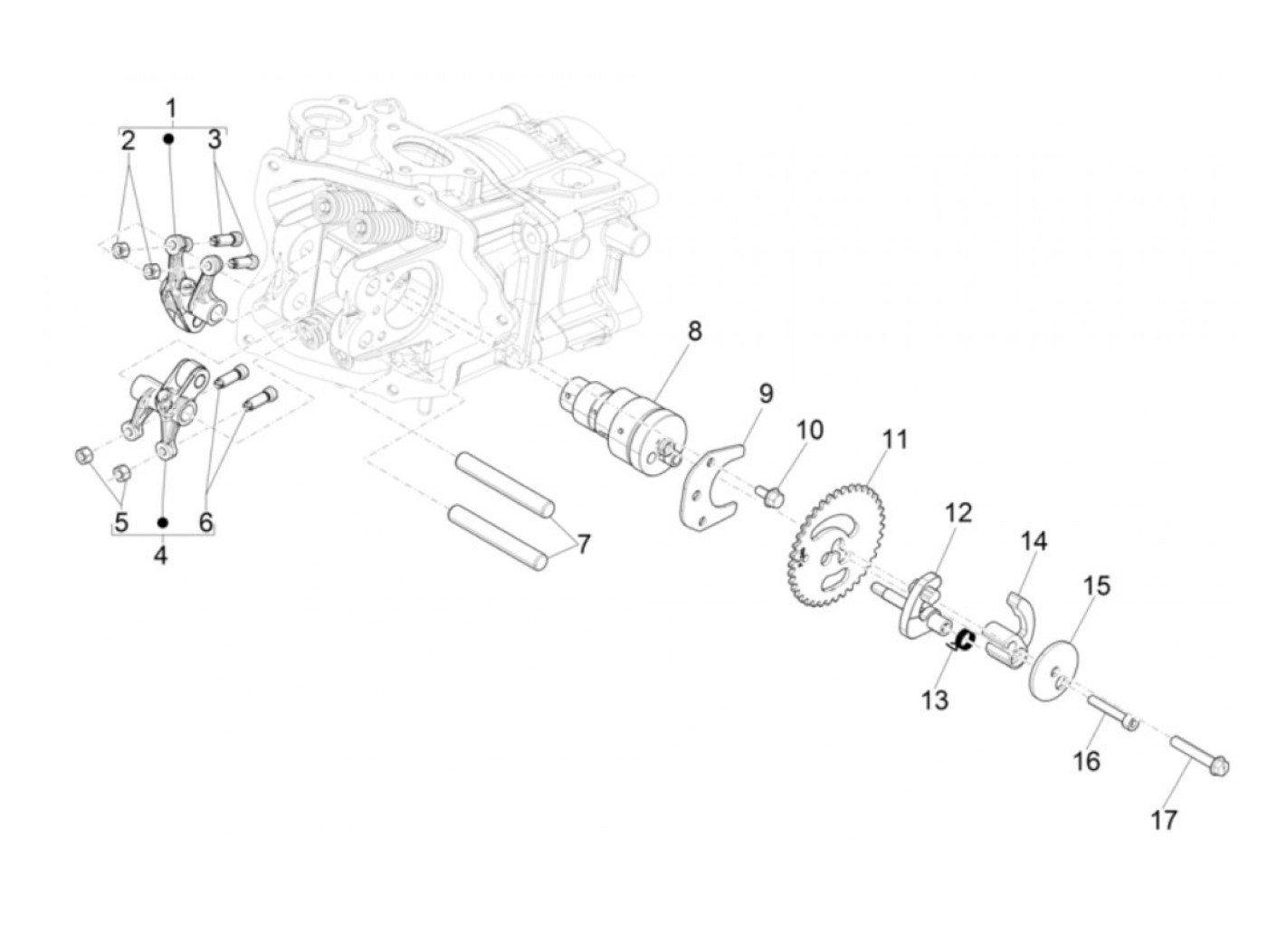 1
2
3
8
9
10
11
12
14
15
5
6
4
7
13
16
17