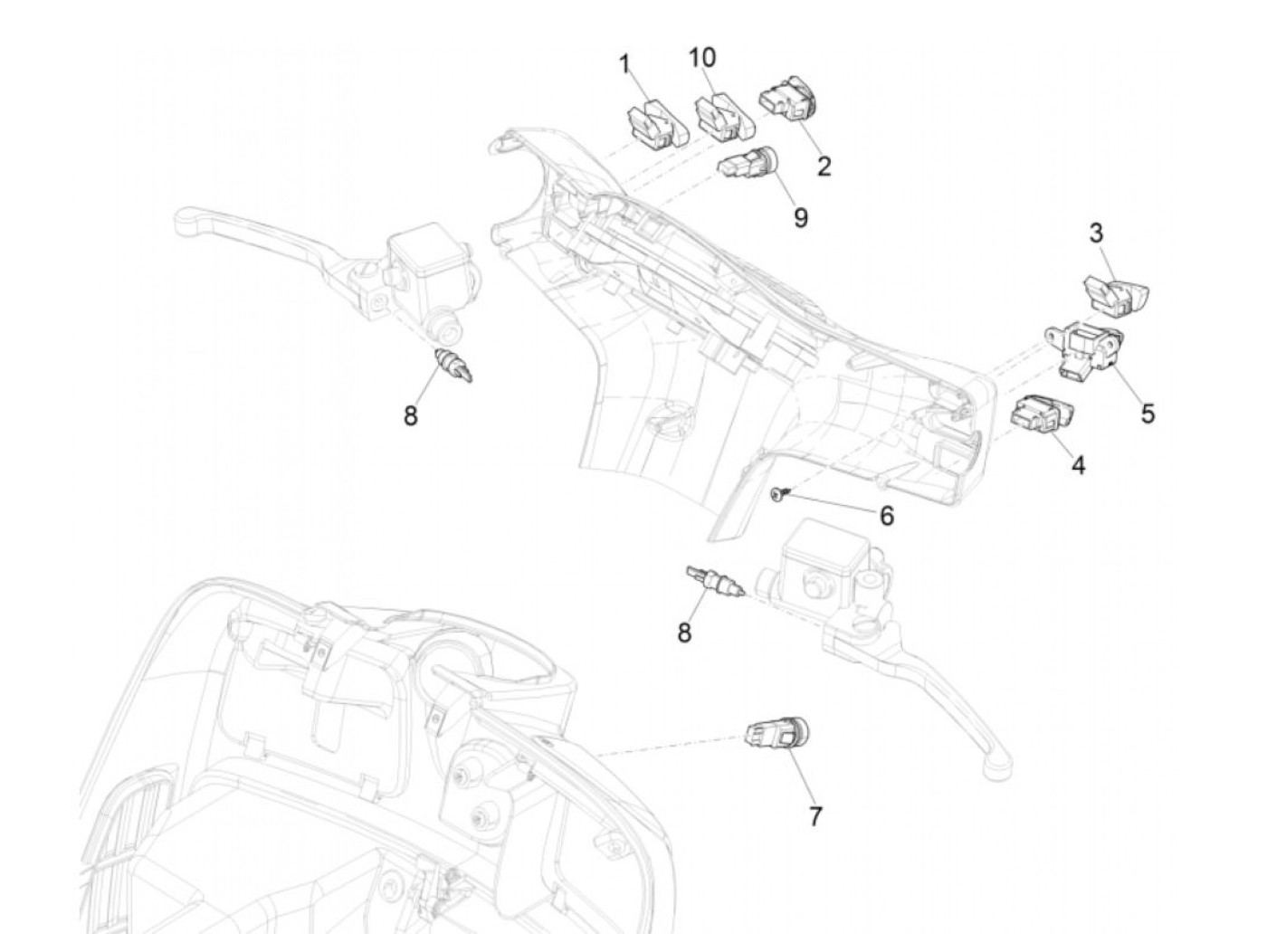 1
10
2
9
3
5
4
8
6
8
7