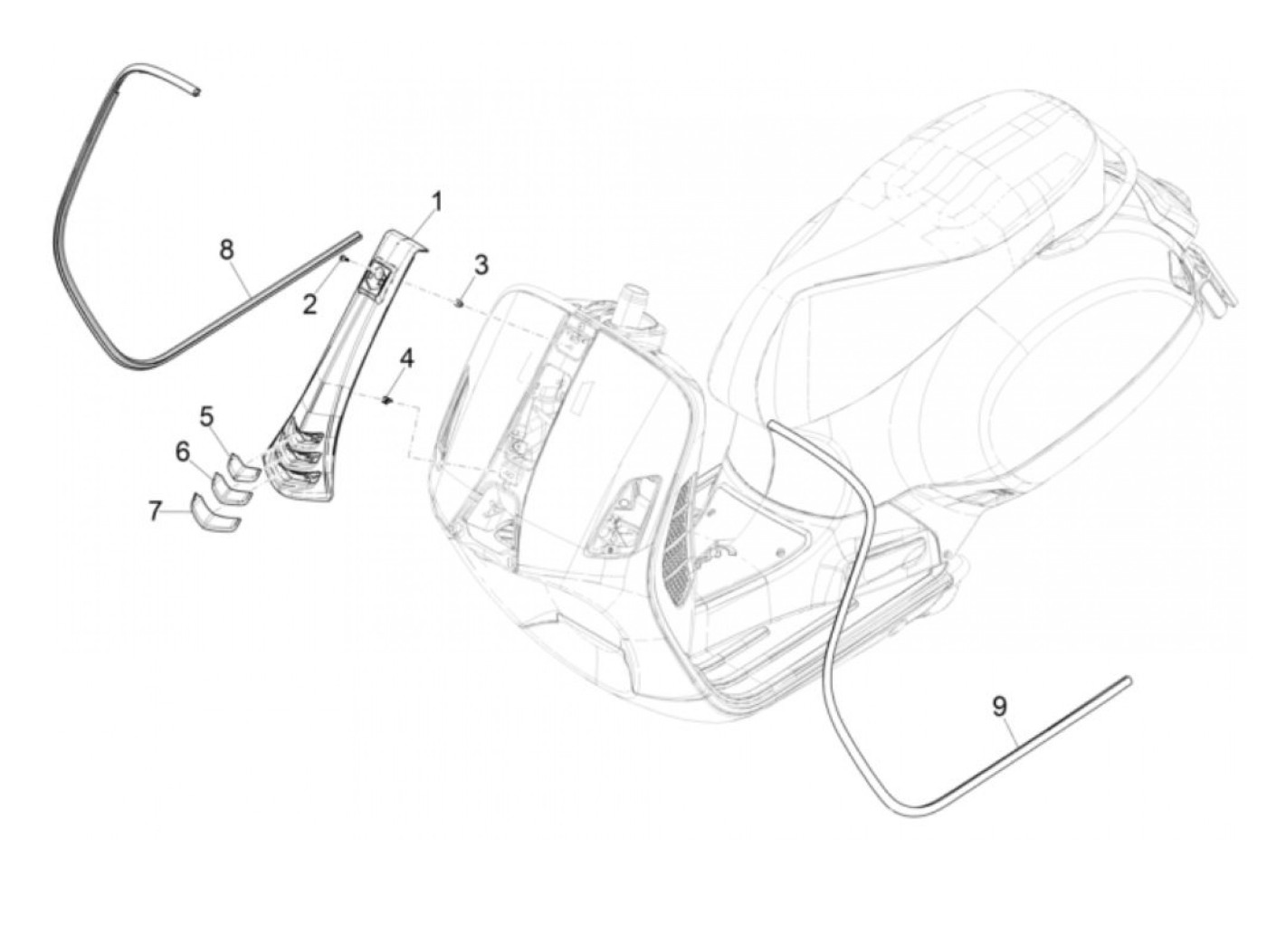 1
8
2
3
4
5
6
7
9