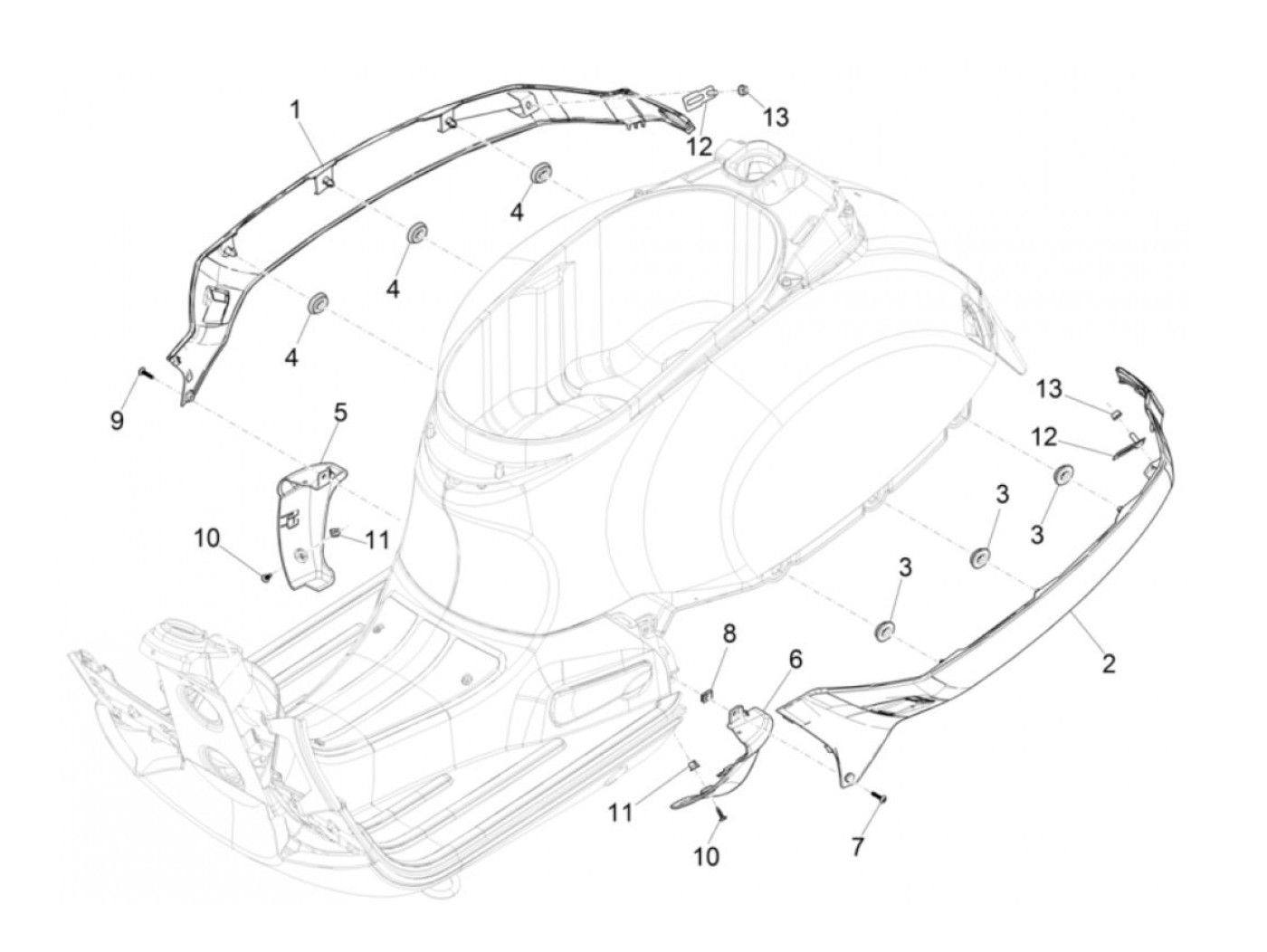 1
12
13
4
4
4
9
5
10
11
13
12
3
3
3
8
6
2
11
10
7