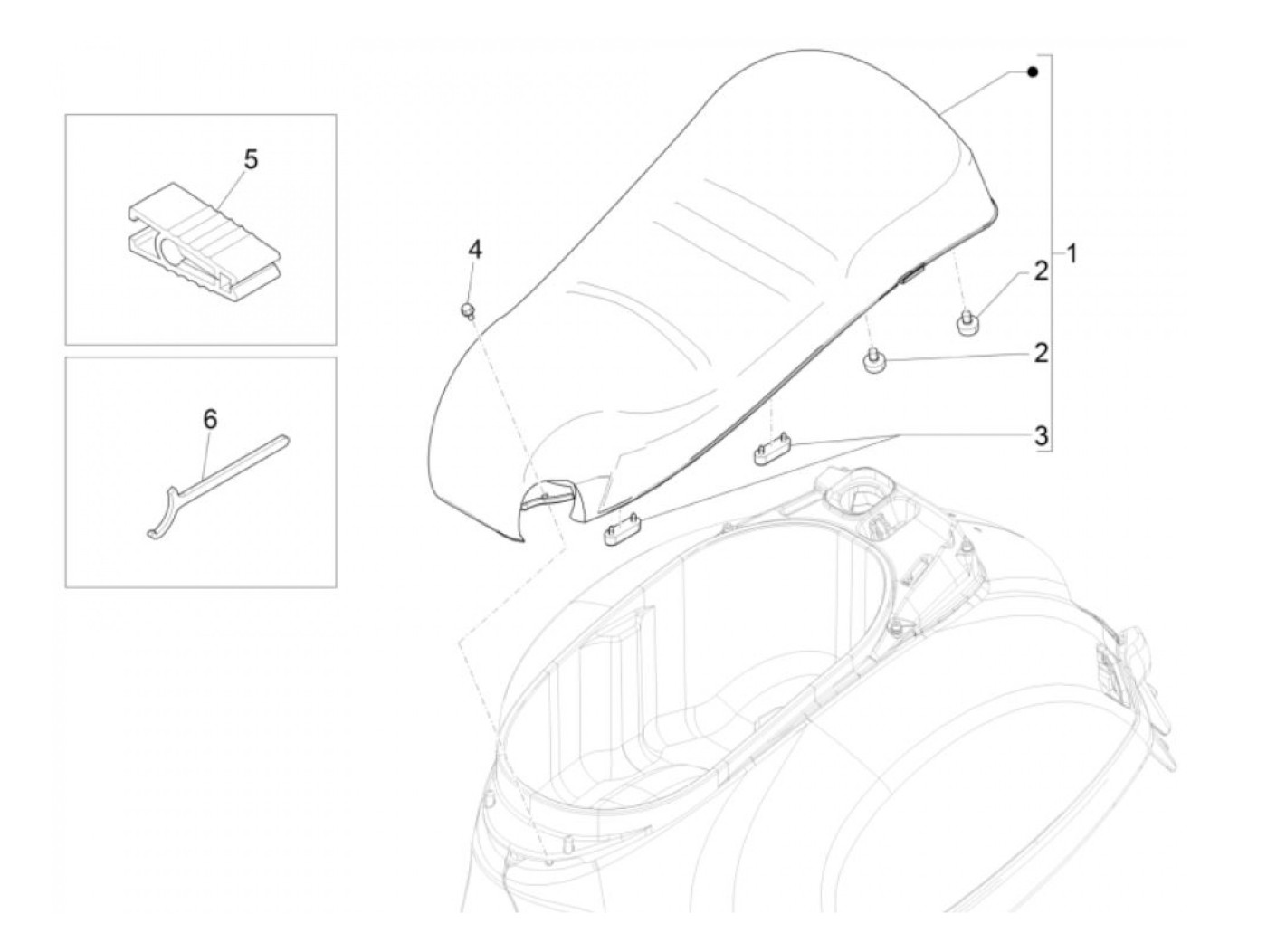 5

6

4

1

2

2

3