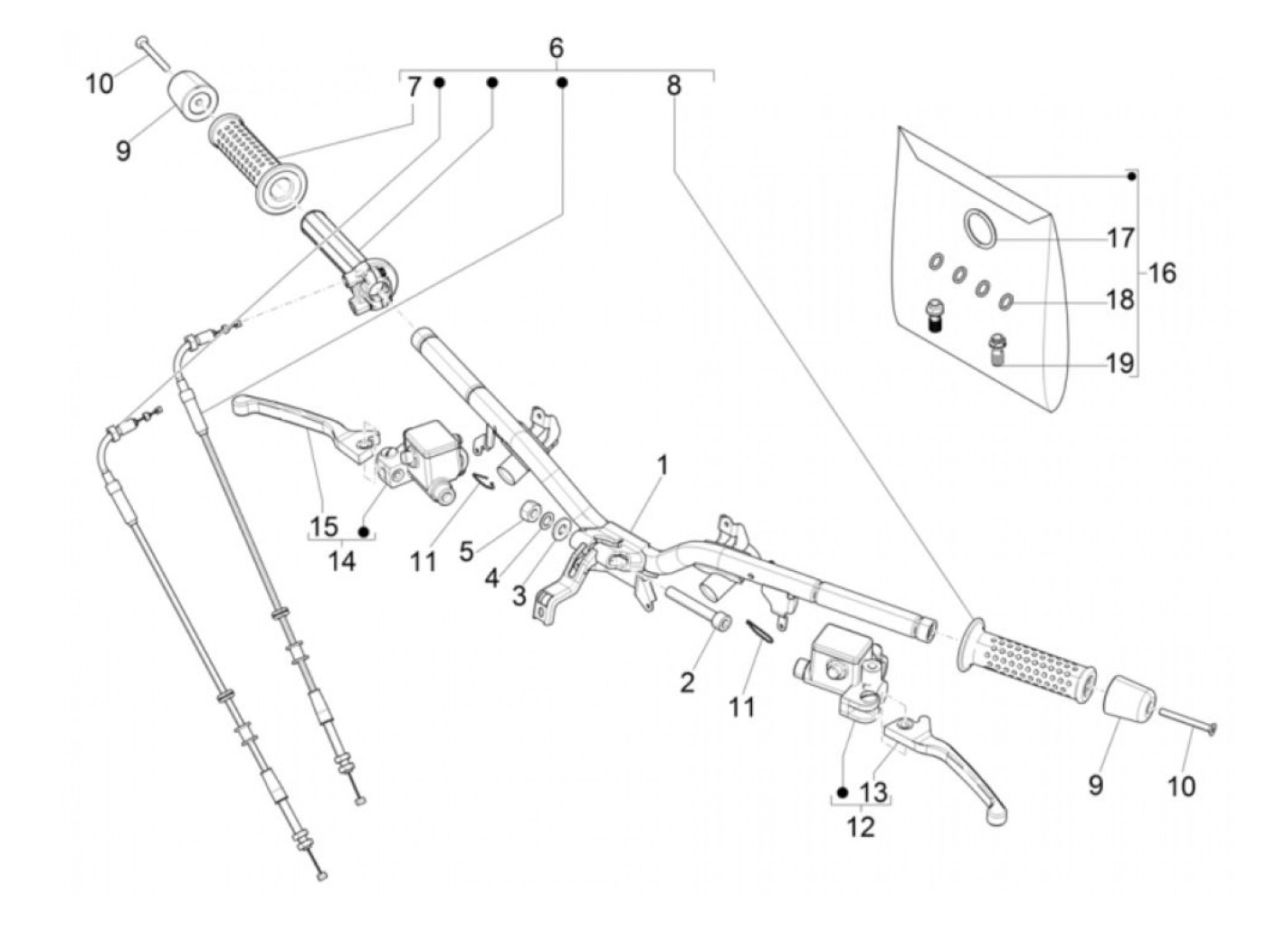 6
10
7
8
9
17
16
18
19
1
15
14
11
5
4
3
2
11
9
10
13
12