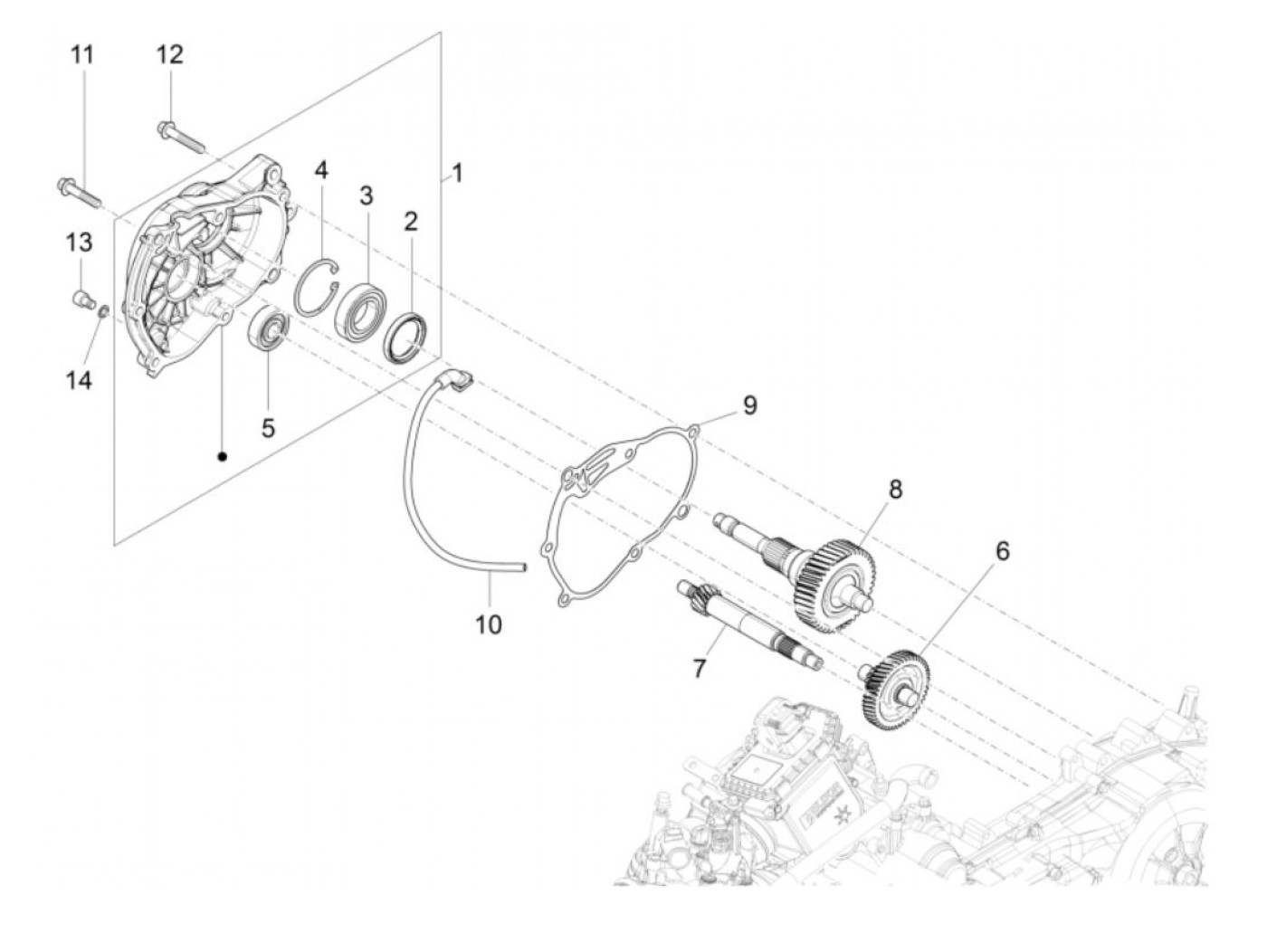 11
12
1
4
3
2
13
14
5
9
8
6
10
7