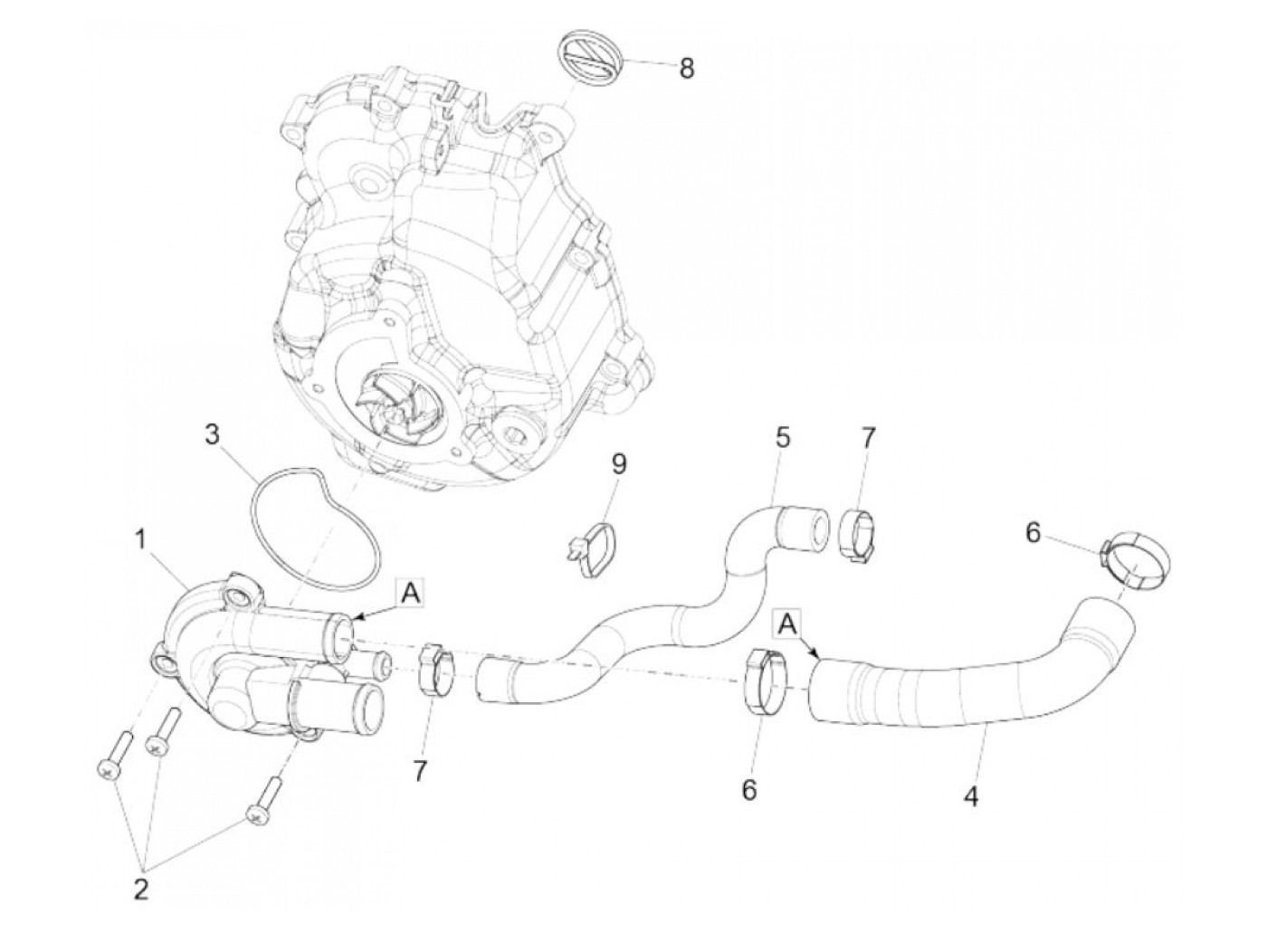 8
3
9
5
7
6
1
A
A
7
6
4
2