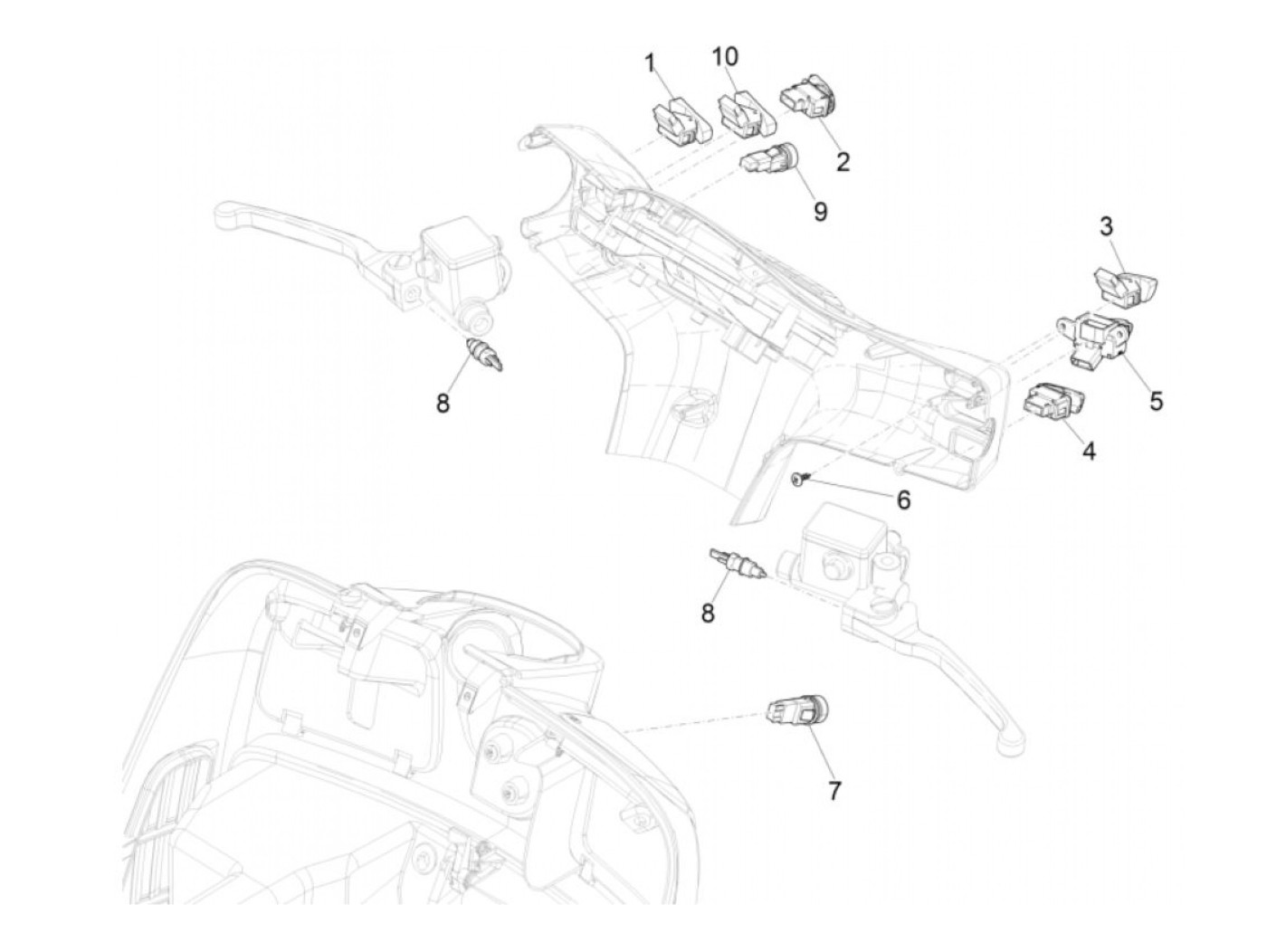 1
10
2
9
3
5
4
8
6
8
7