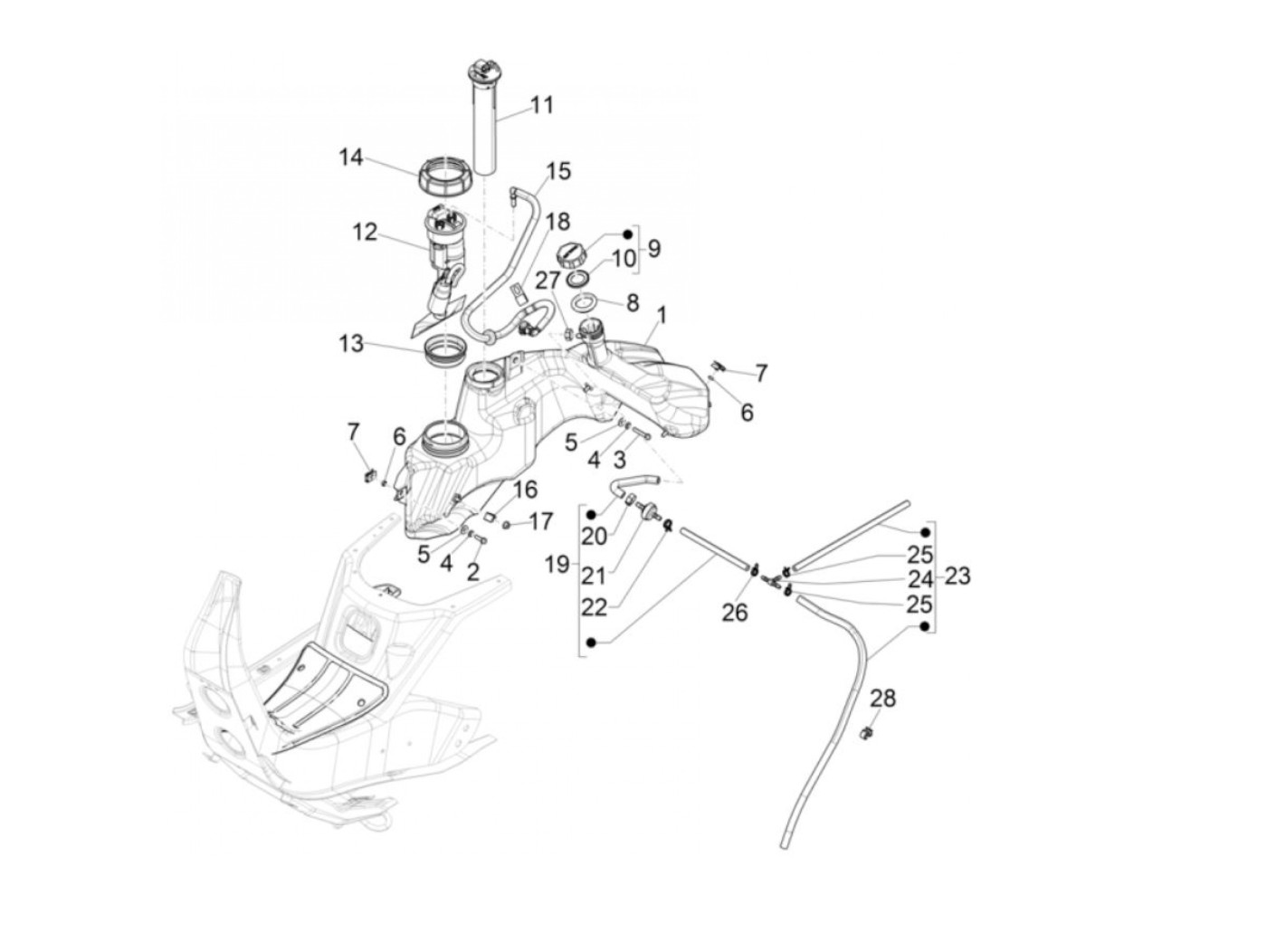 11
14
15
18
12
9
10
27
8
1
13
7
6
7
6
5
4
3
16
17
5
4
2
20
19
21
22
25
24
23
25
26
28