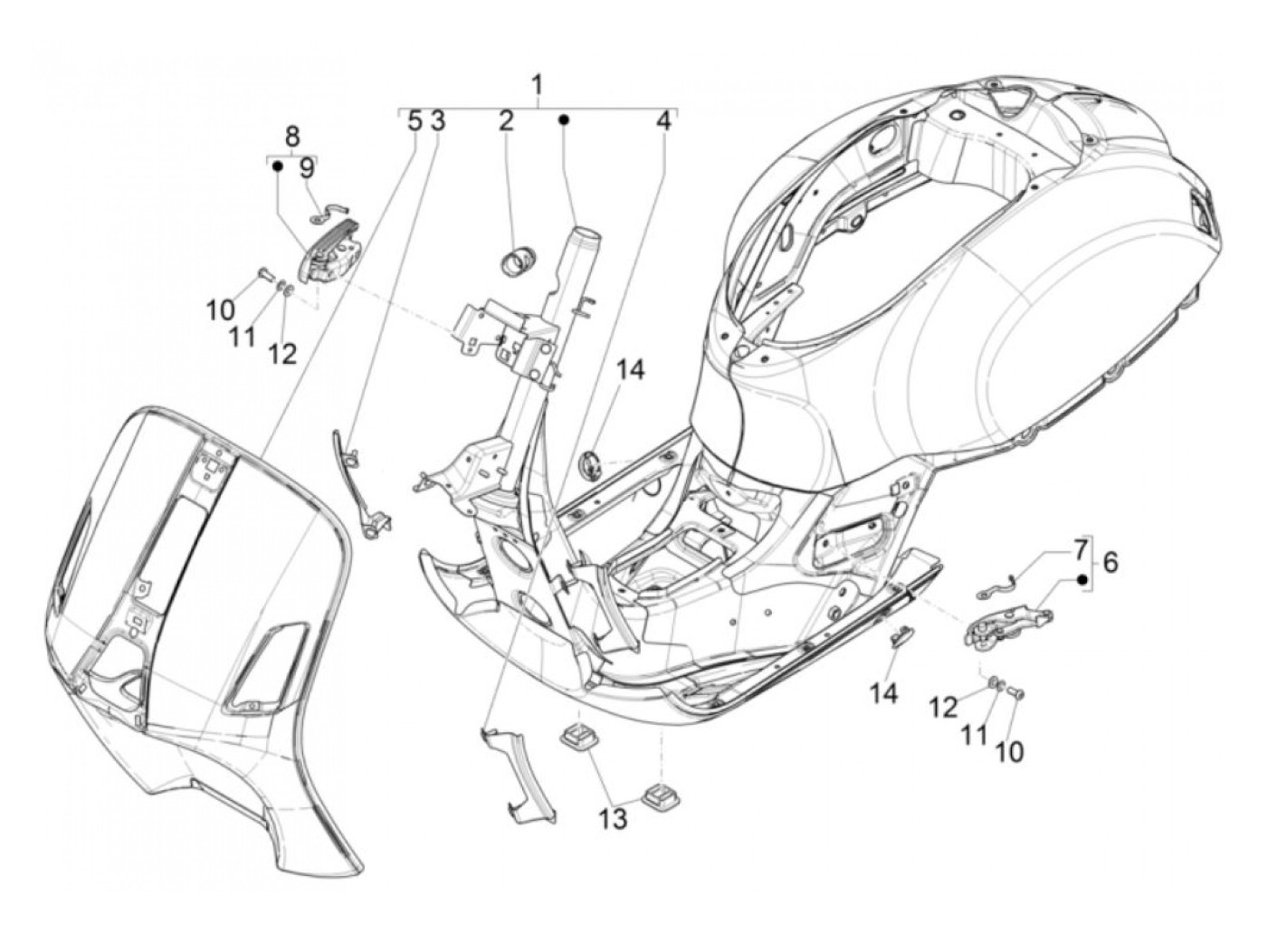 1
5 3 2 4
8
9
10
11
12
14
7
6
14
12
11
10
13