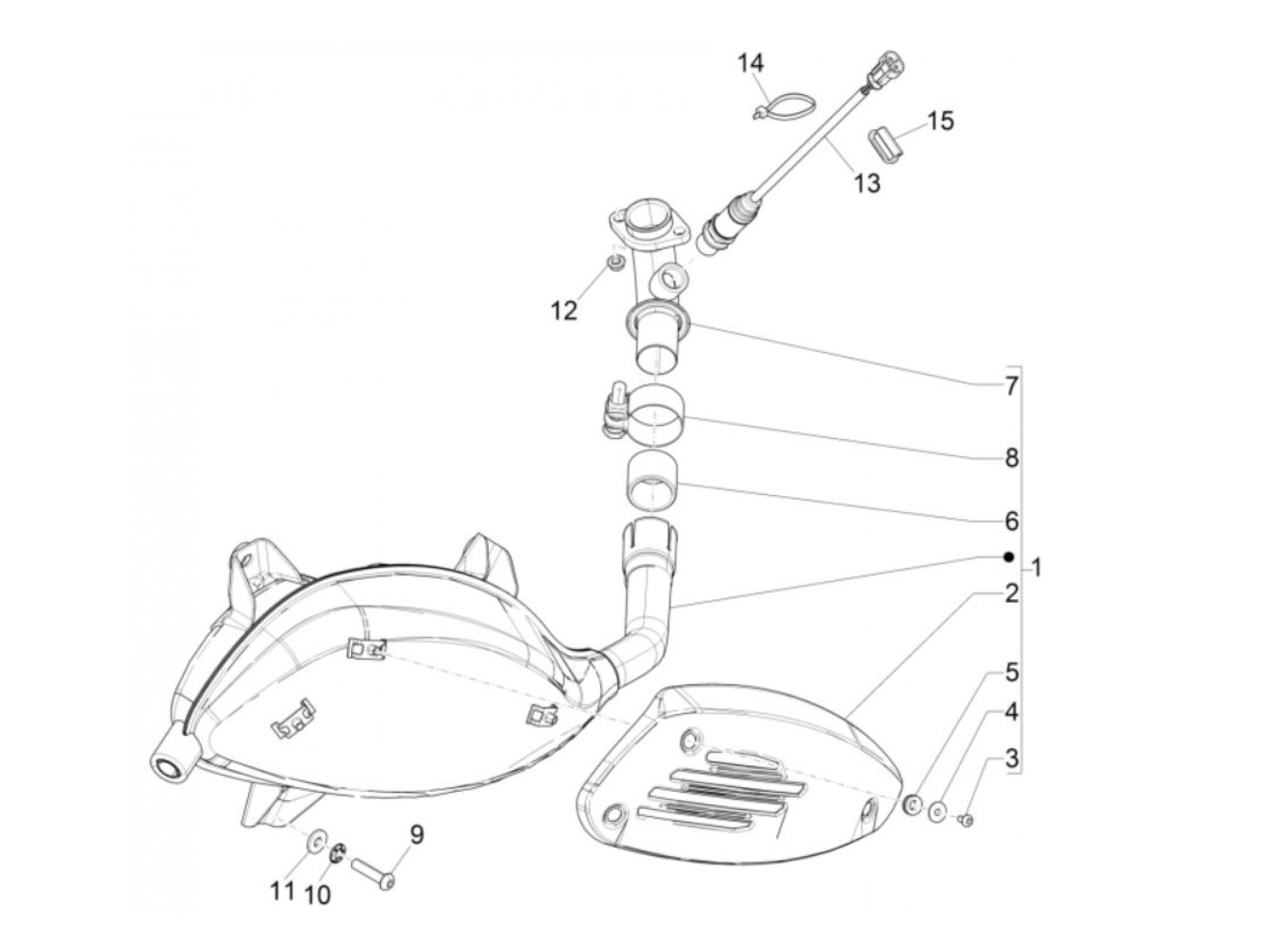 14
15
13
12
7
8
6
1
2
5
4
3
9
11
10