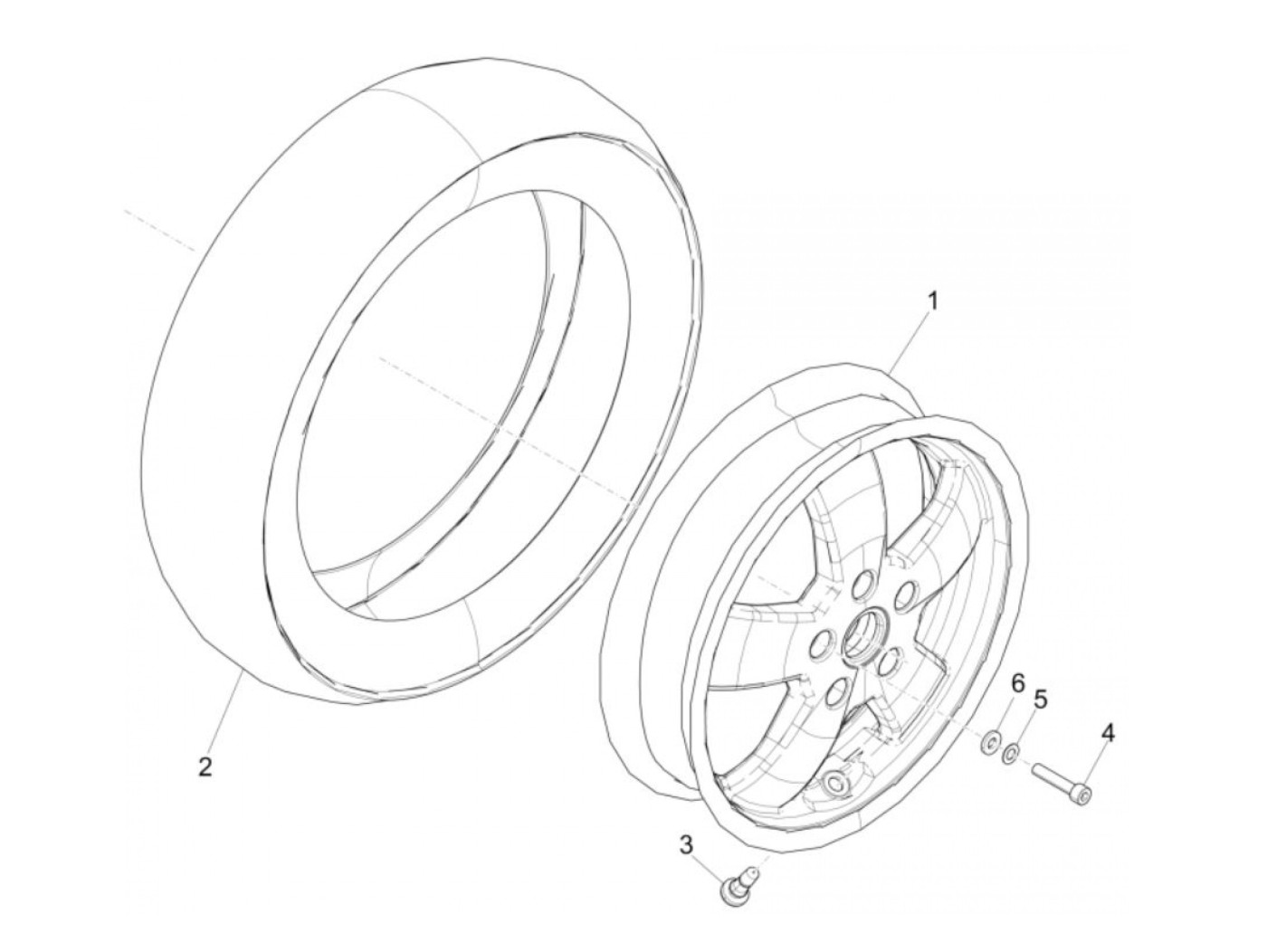 1

2

6
5
4

3