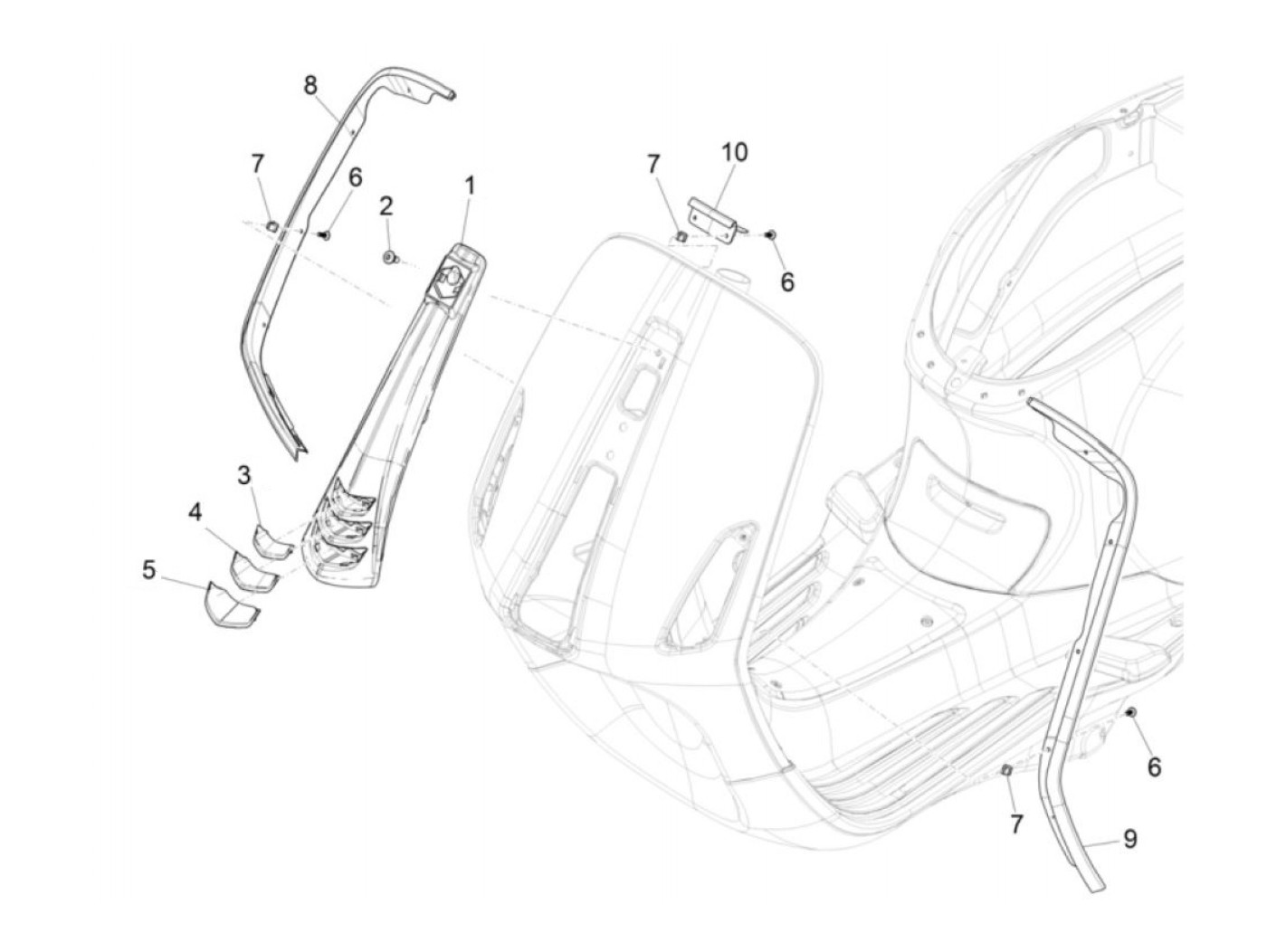 8
7
6
2
1
7
10
6
3
4
5
6
7
9