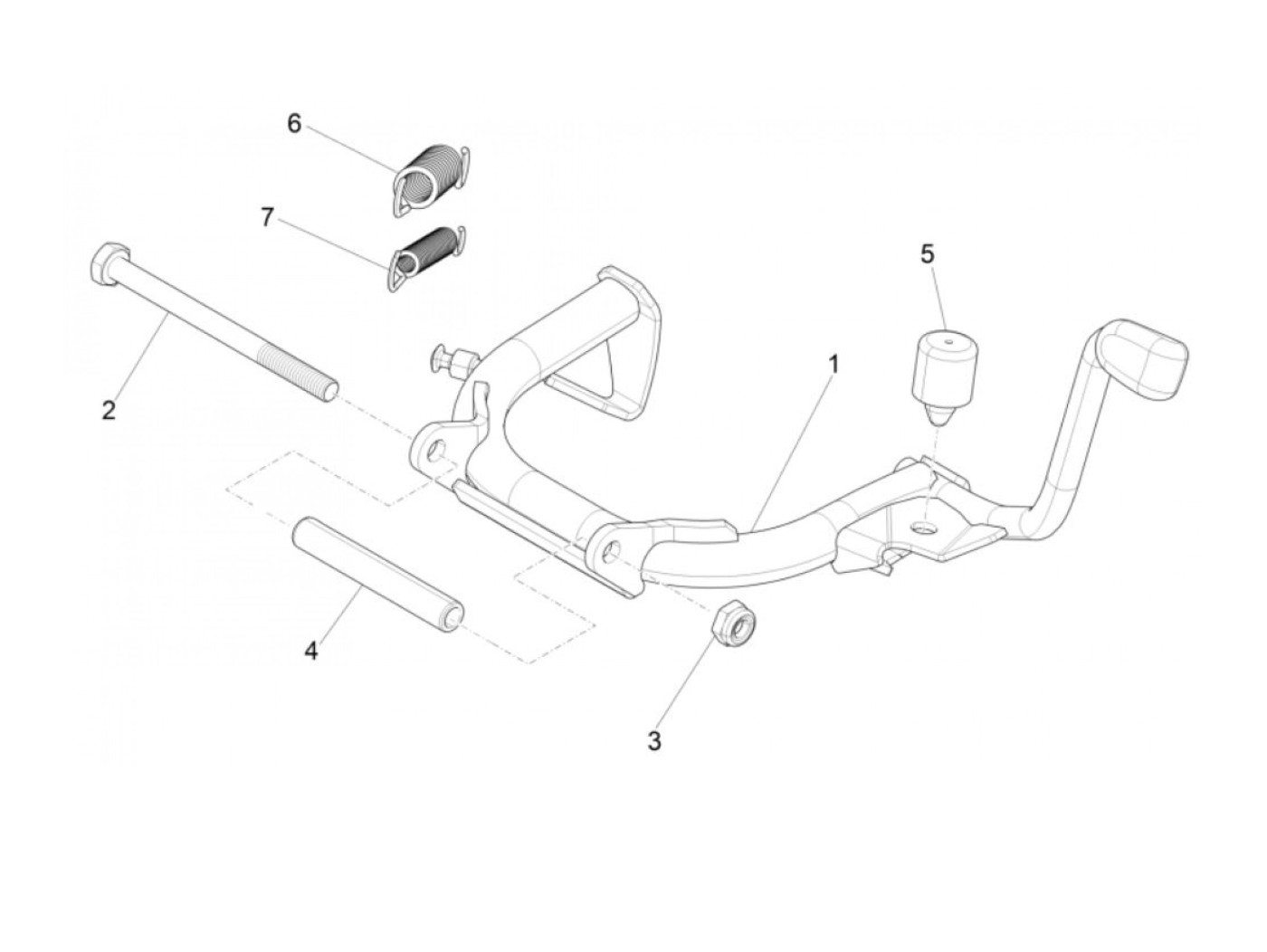 6
7
5
1
2
4
3