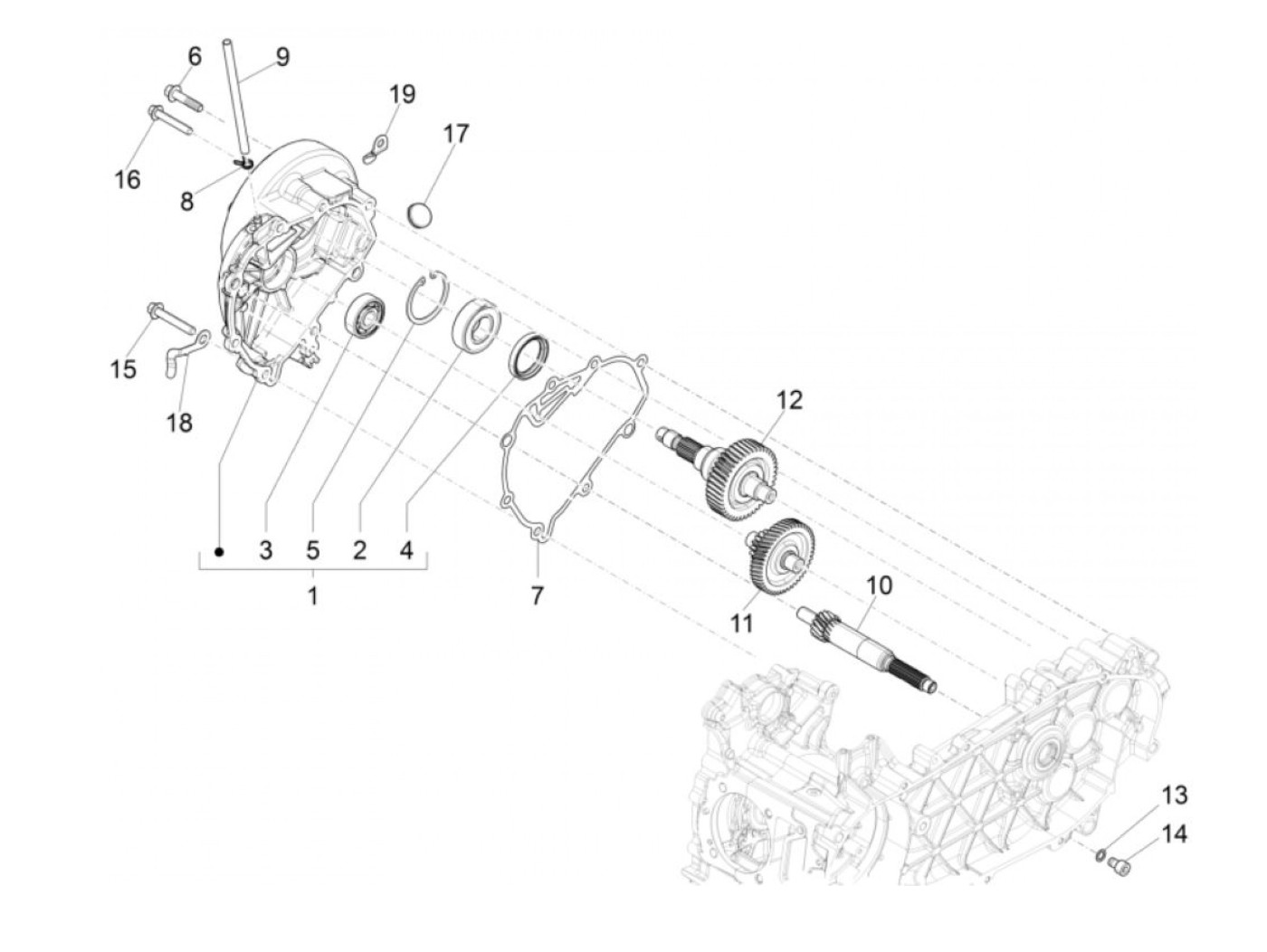 6
9
19
17
16
8
15
18
12
3
5
2
4
1
7
11
10
13
14