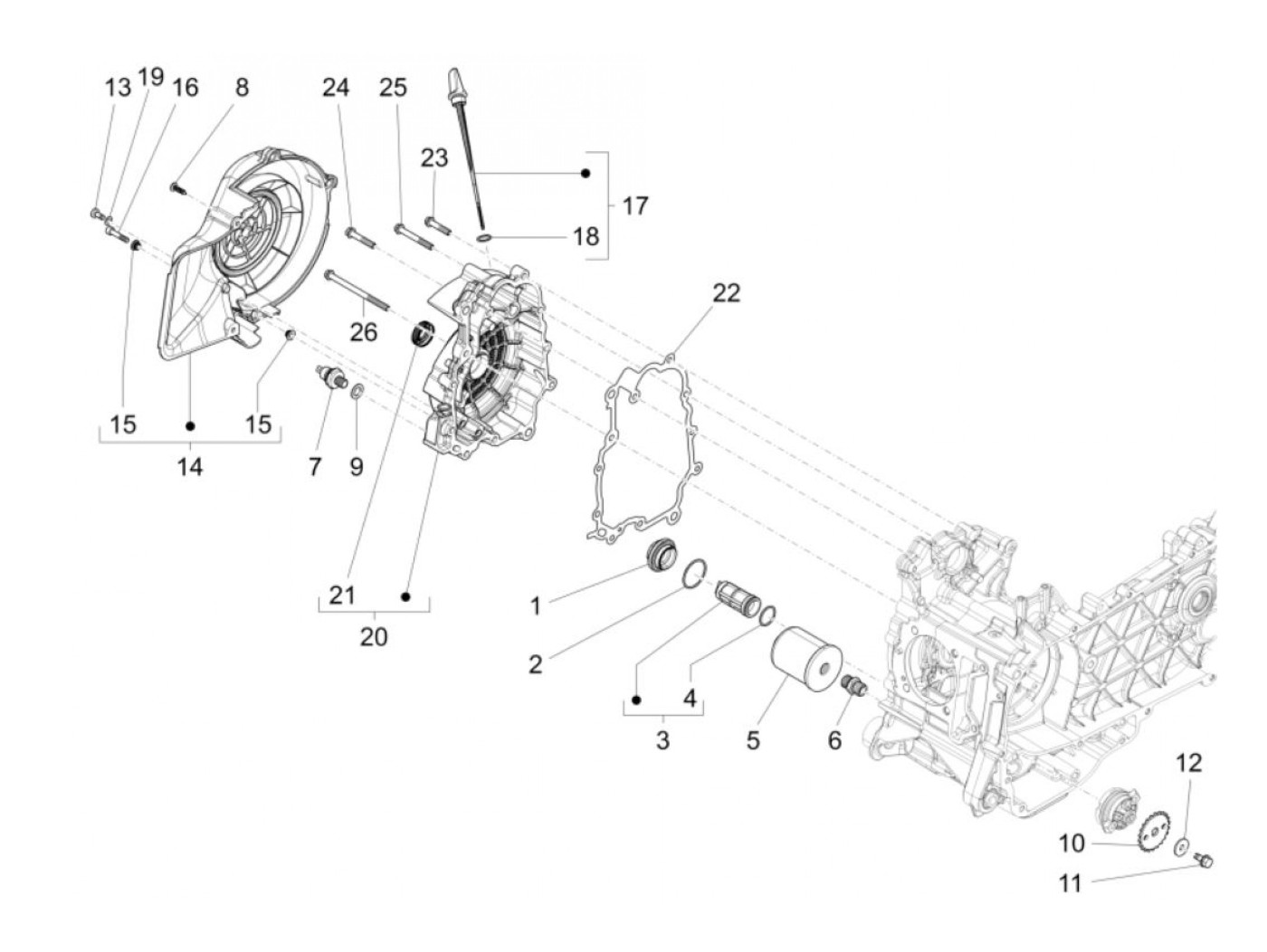 13 19 16 8 24 25 23 17 18 22 26 15 15 14 7 9 21 20 1 2 3 4 5 6 12 10 11