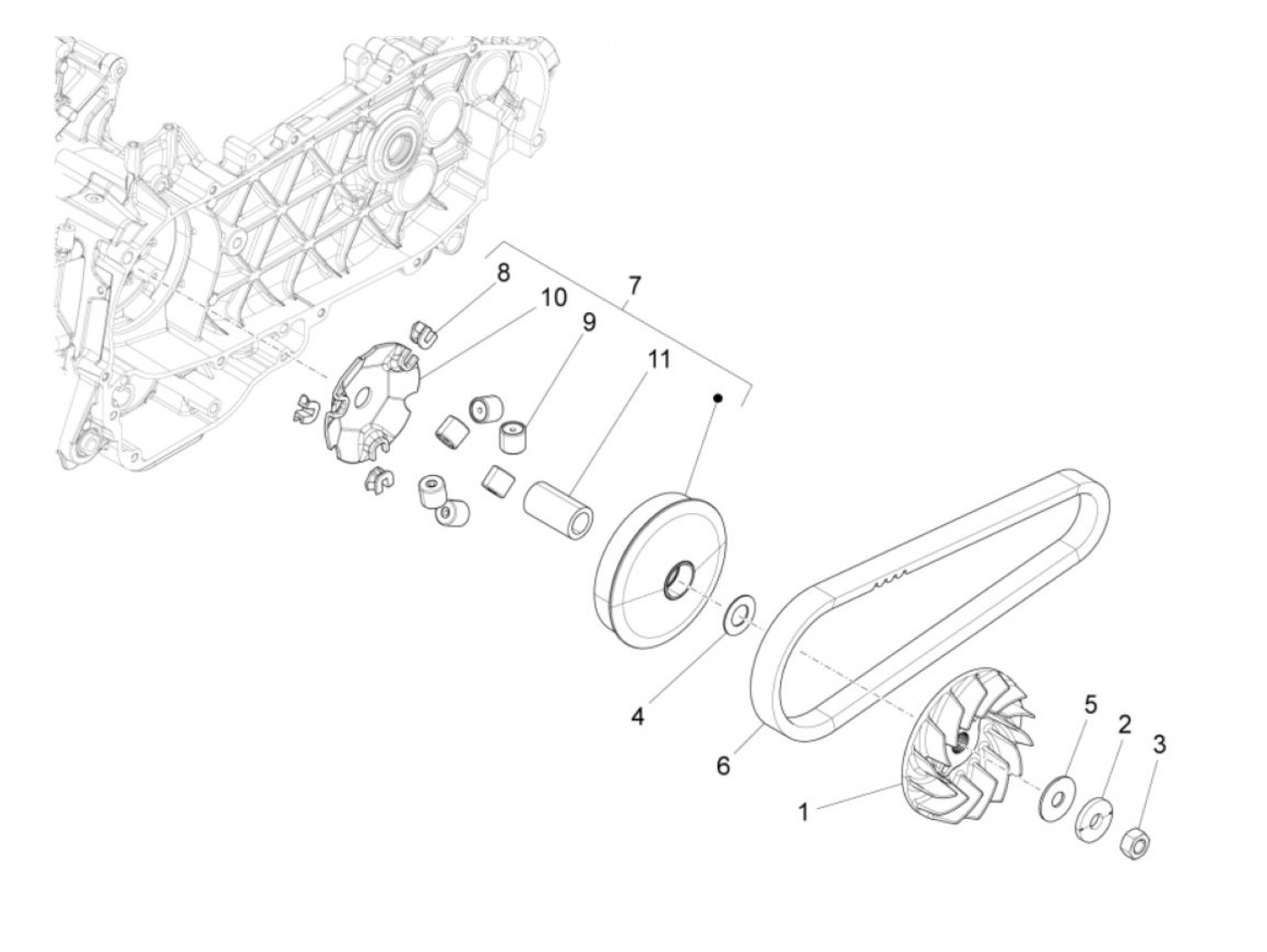 8
10
7
9
11
4
6
5
2
3
1