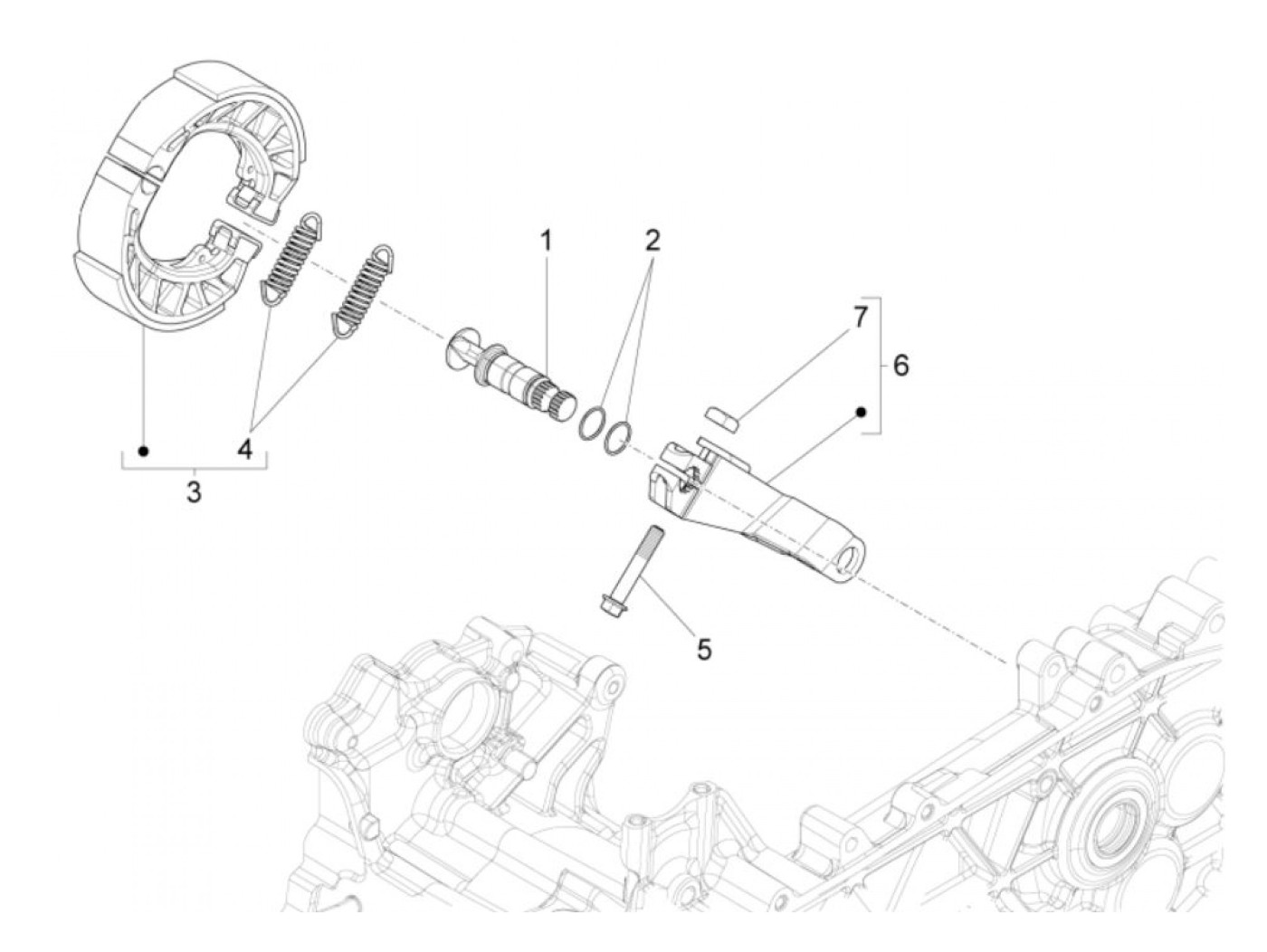 1
2
7
6
4
3
5