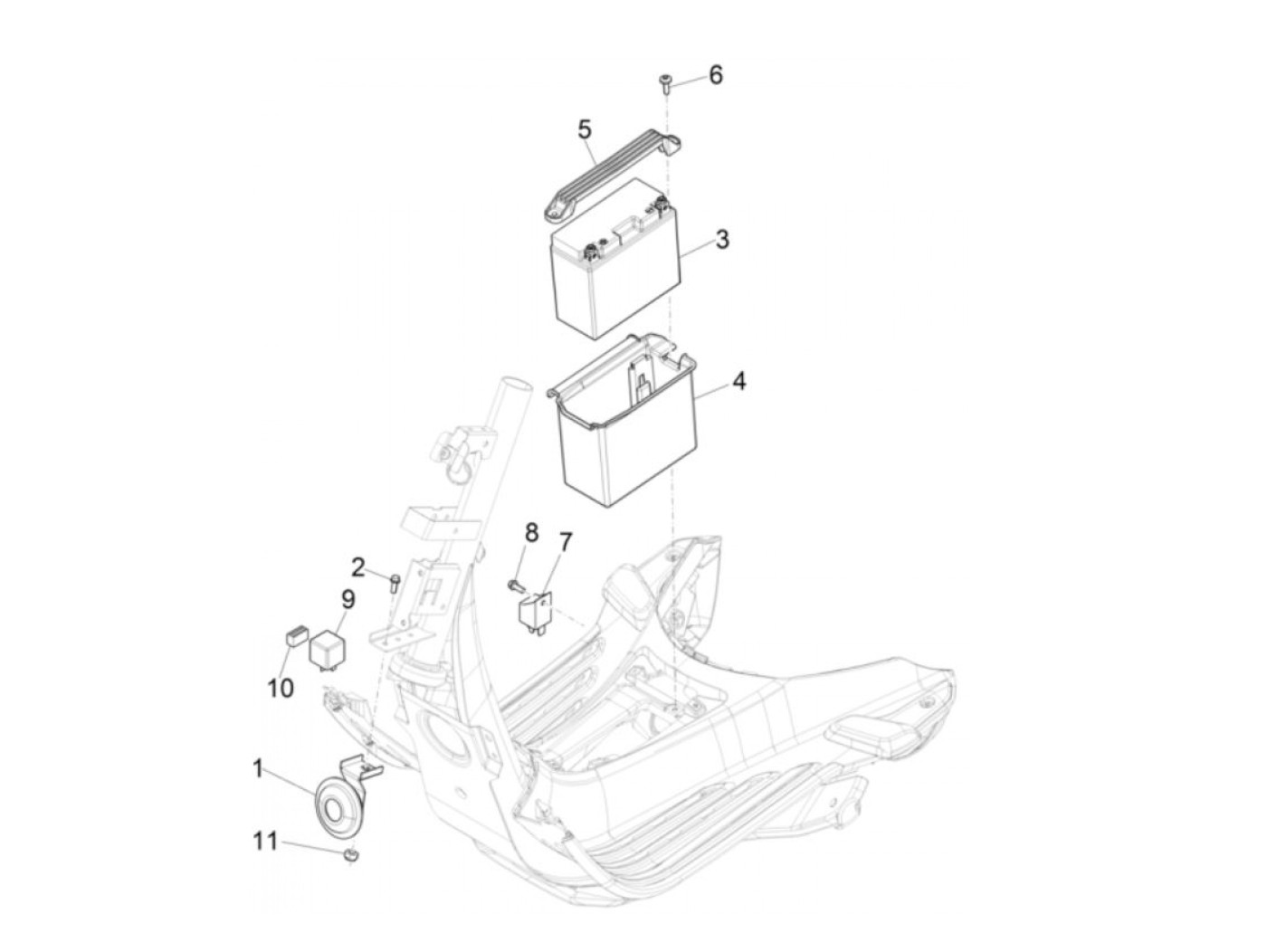 6
5
3
4
8
7
2
9
10
1
11